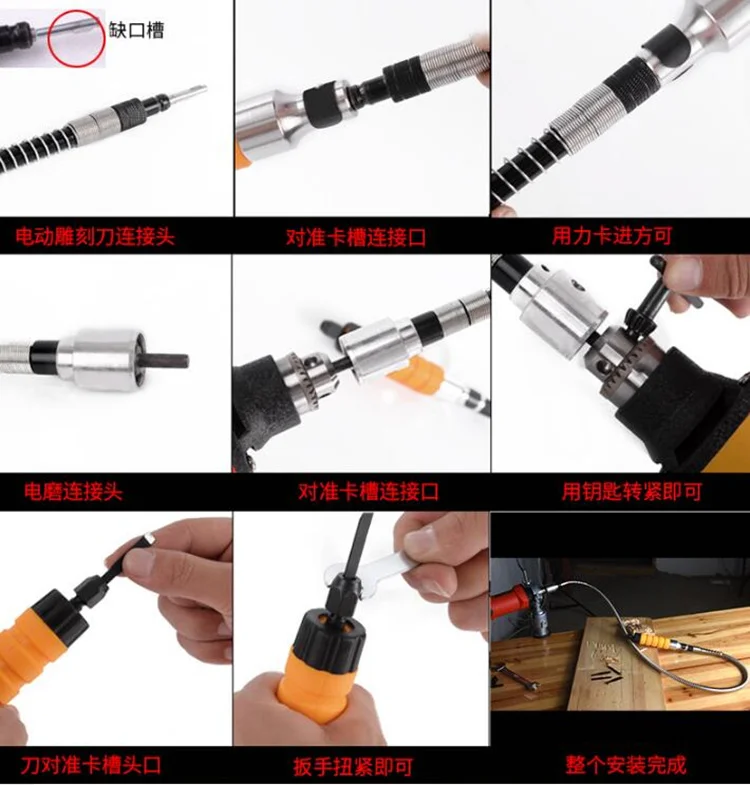 缺口槽

电动雕刻刀连接头

对准卡槽连接口

用力卡进方可

电磨连接头

对准卡槽连接口

用钥匙转紧即可

刀对准卡槽头口

扳手扭紧即可

整个安装完成