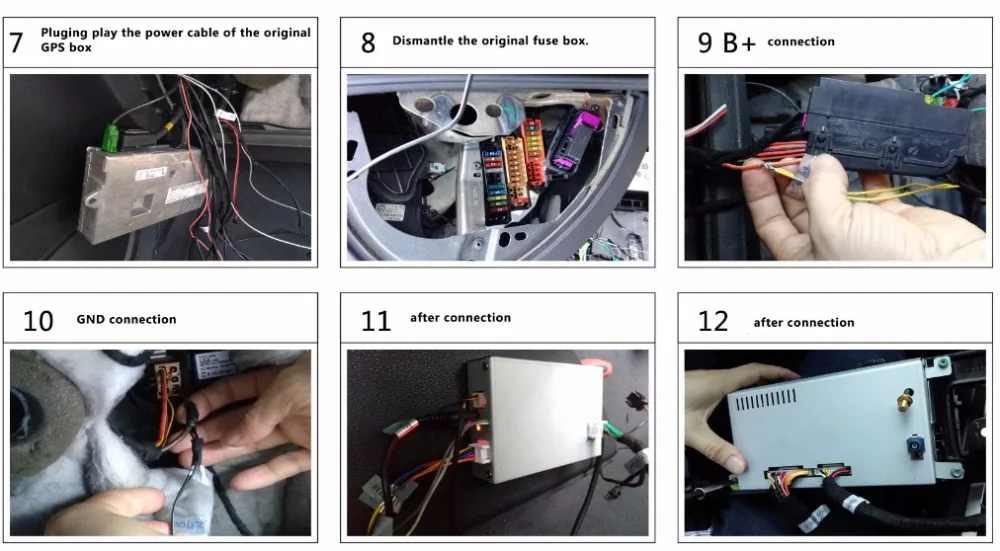 7 Pluging play the power cable of the original GPS box

8 Dismantle the original fuse box.

9 B+ connection

10 GND connection

11 after connection

12 after connection