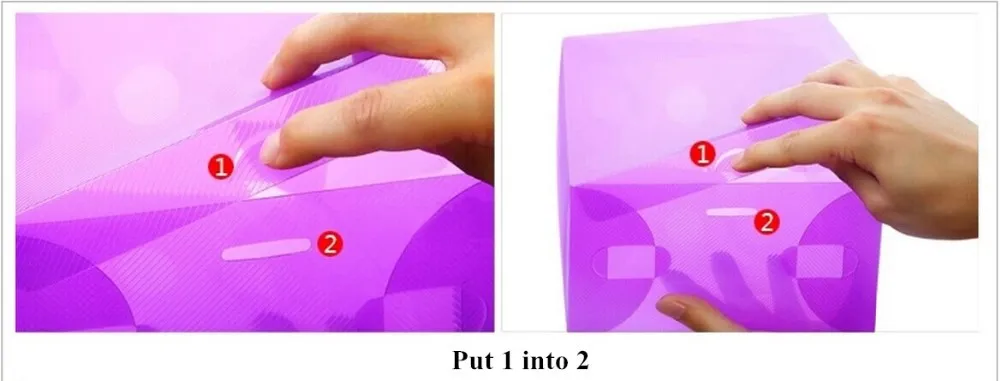 1
2
1
2
Put 1 into 2