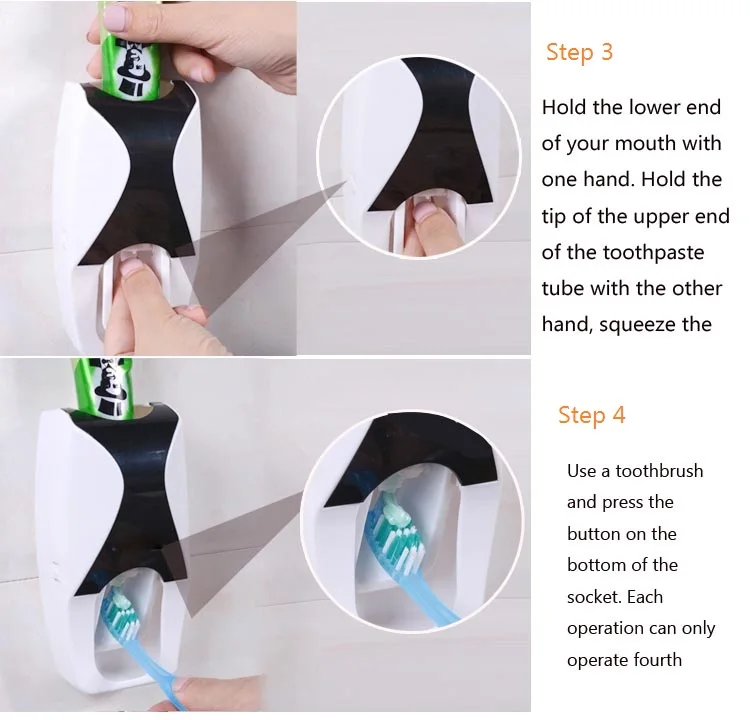 Step 3

Hold the lower end of your mouth with one hand. Hold the tip of the upper end of the toothpaste tube with the other hand, squeeze the

Step 4

Use a toothbrush and press the button on the bottom of the socket. Each operation can only operate fourth