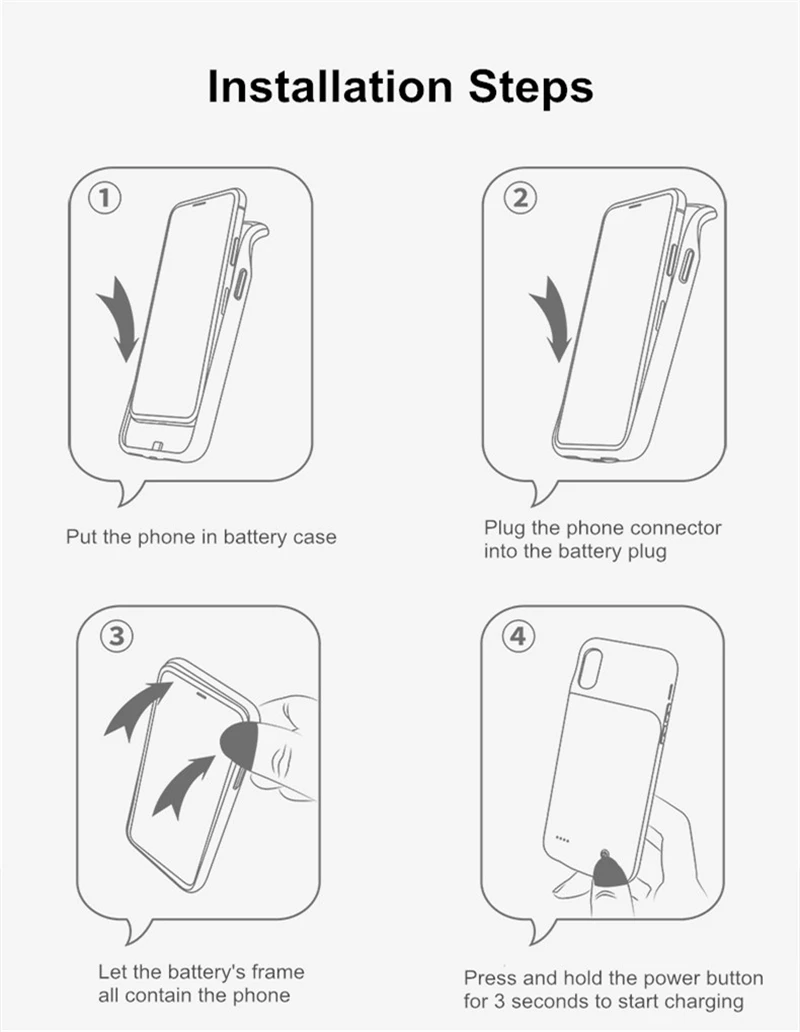 Installation Steps

①

Put the phone in battery case

②

Plug the phone connector into the battery plug

③

Let the battery's frame all contain the phone

④

Press and hold the power button for 3 seconds to start charging