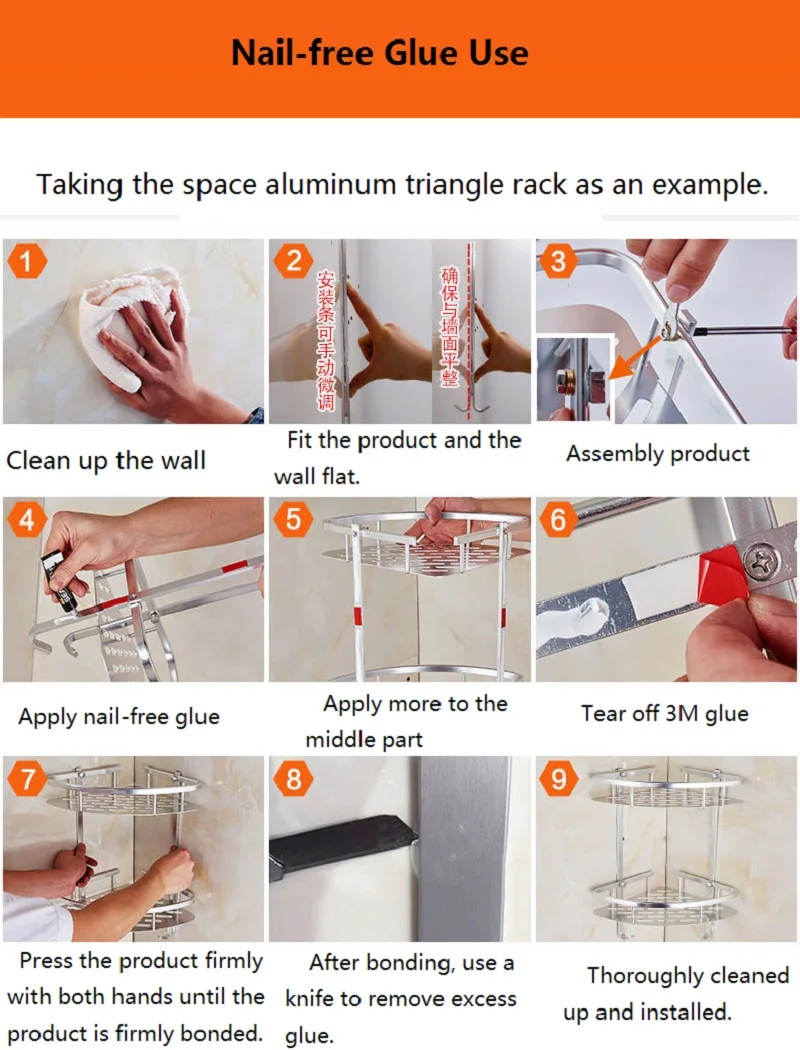 Nail-free Glue Use

Taking the space aluminum triangle rack as an example.

1

Clean up the wall

2

安装条可手动微调

确保与墙面平整

Fit the product and the wall flat.

3

Assembly product

4

Apply nail-free glue

5

Apply more to the middle part

6

Tear off 3M glue

7

Press the product firmly with both hands until the product is firmly bonded.

8

After bonding, use a knife to remove excess glue.

9

Thoroughly cleaned up and installed.