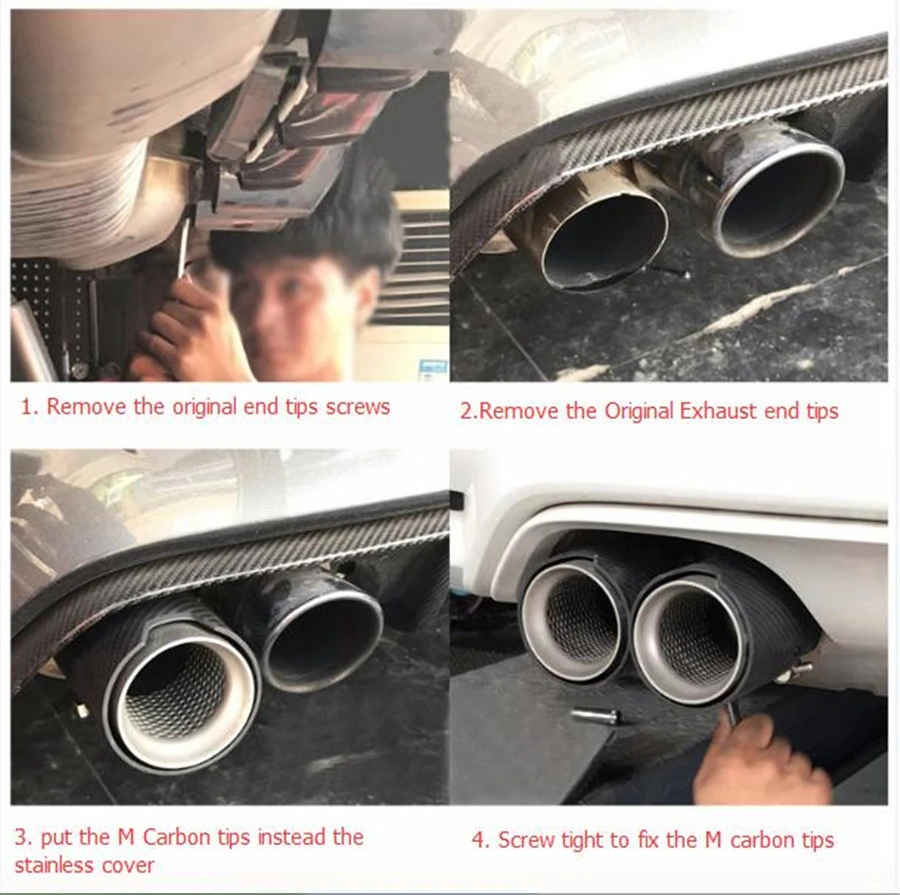 1. Remove the original end tips screws

2.Remove the Original Exhaust end tips

3. put the M Carbon tips instead the stainless cover

4. Screw tight to fix the M carbon tips