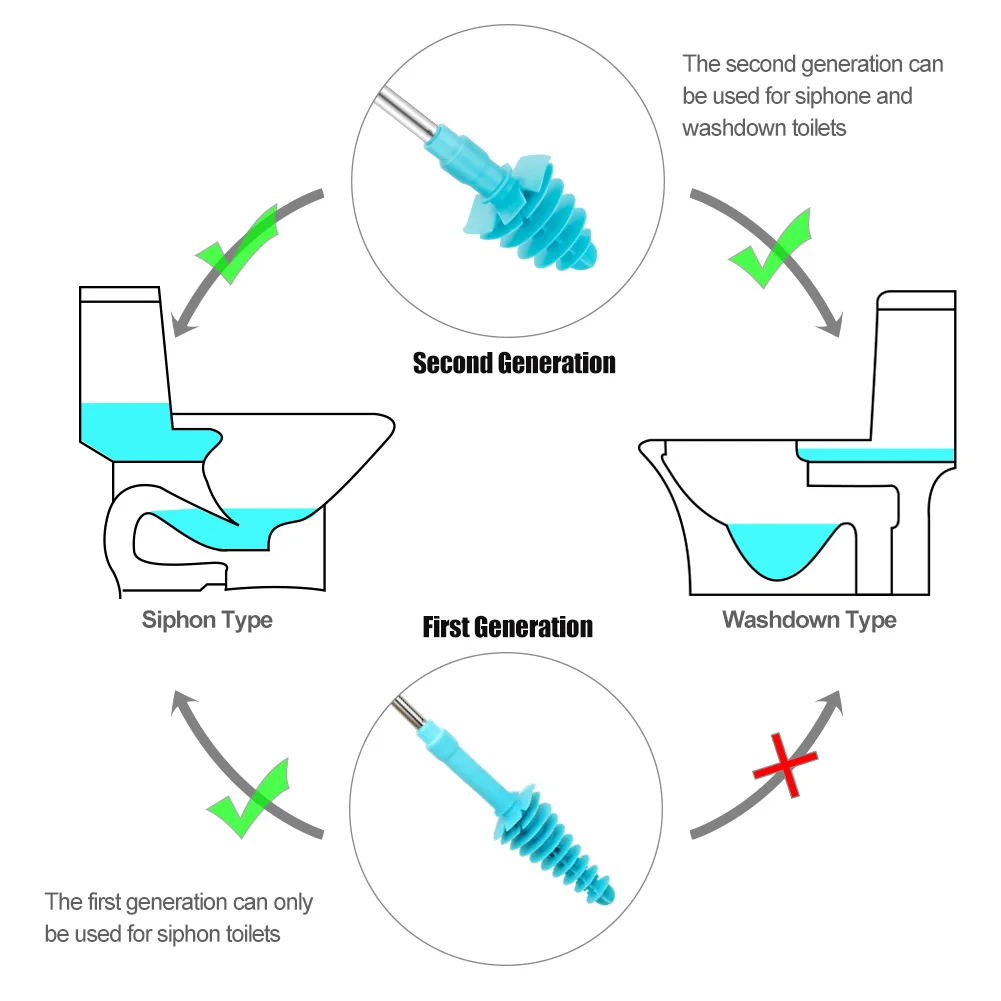 The second generation can be used for siphone and washdown toilets

Second Generation

Siphon Type

First Generation

Washdown Type

The first generation can only be used for siphon toilets