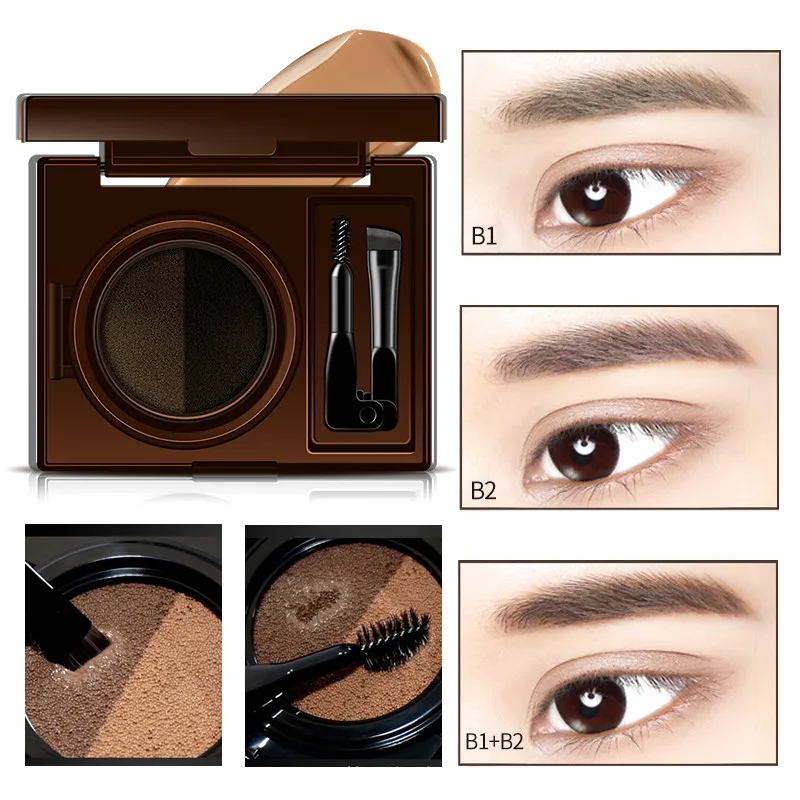 B1

B2

B1+B2