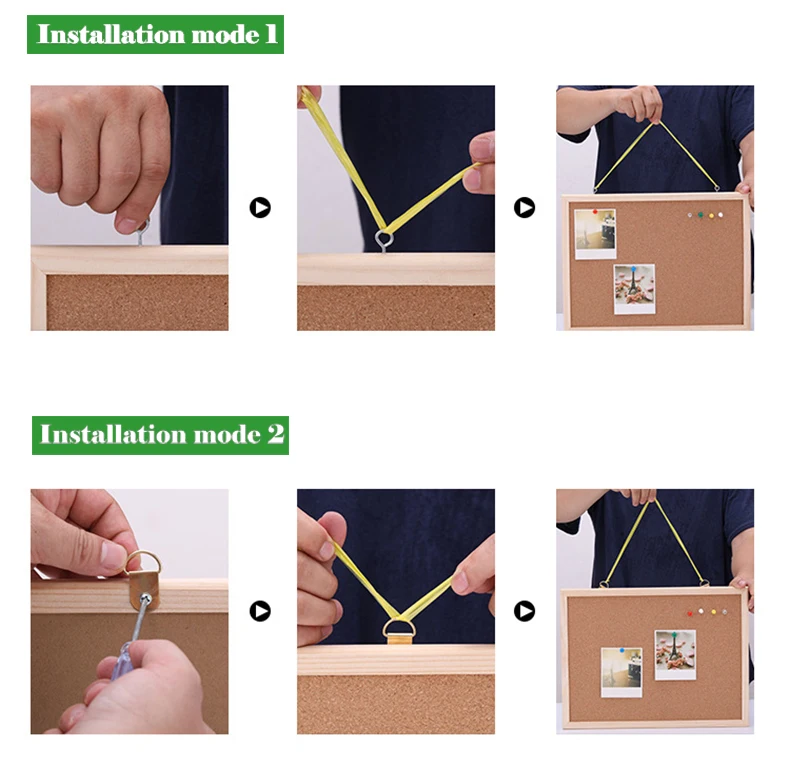 Installation mode 1

Installation mode 2