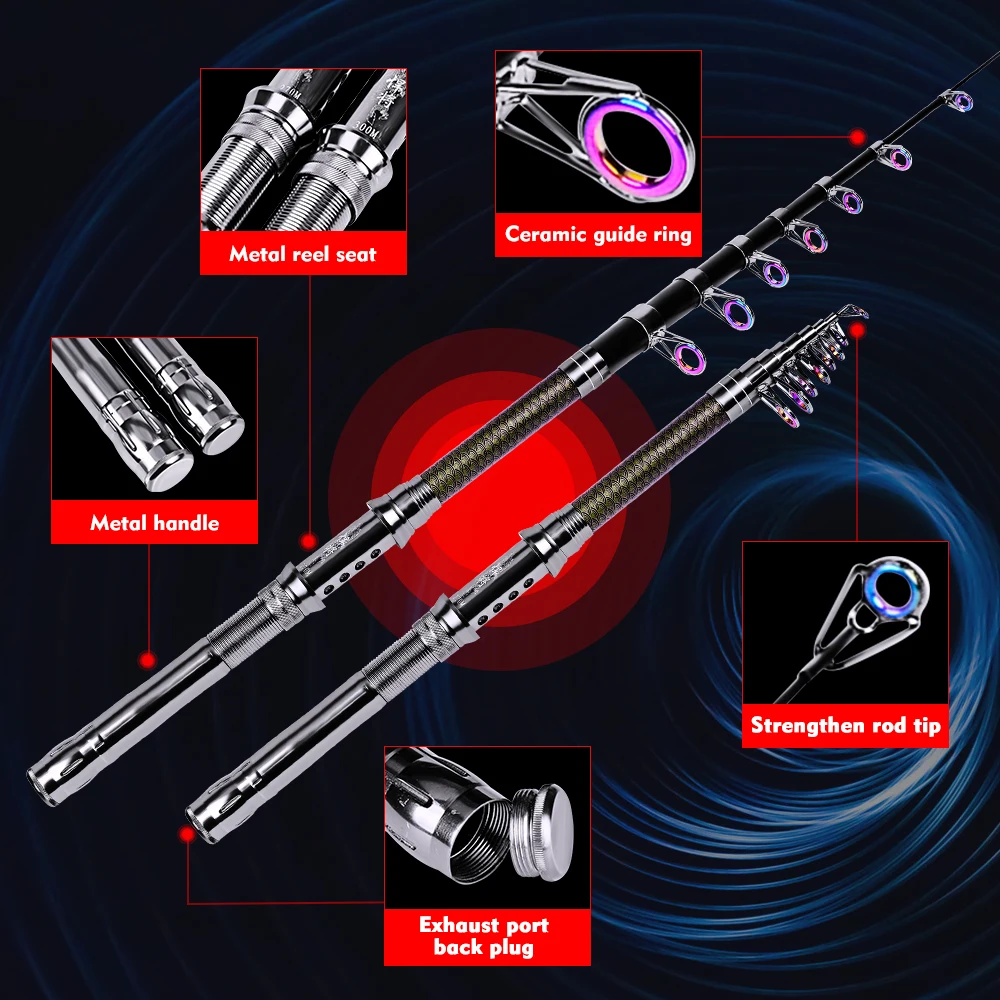 Metal reel seat

Ceramic guide ring

Metal handle

Strengthen rod tip

Exhaust port back plug