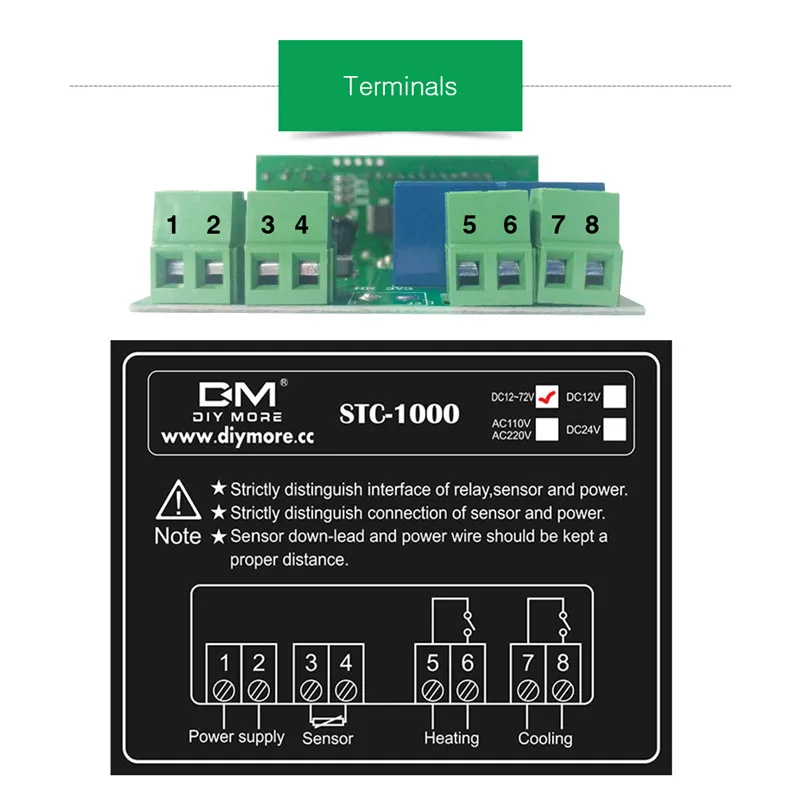 Terminals

1 2 3 4 5 6 7 8

DM®
DIY MORE
www.diymore.cc

STC-1000

DC12~72V ✓ DC12V
AC110V AC220V DC24V

Note
★ Strictly distinguish interface of relay,sensor and power.
★ Strictly distinguish connection of sensor and power.
★ Sensor down-lead and power wire should be kept a proper distance.

1 2 3 4 5 6 7 8

Power supply Sensor Heating Cooling