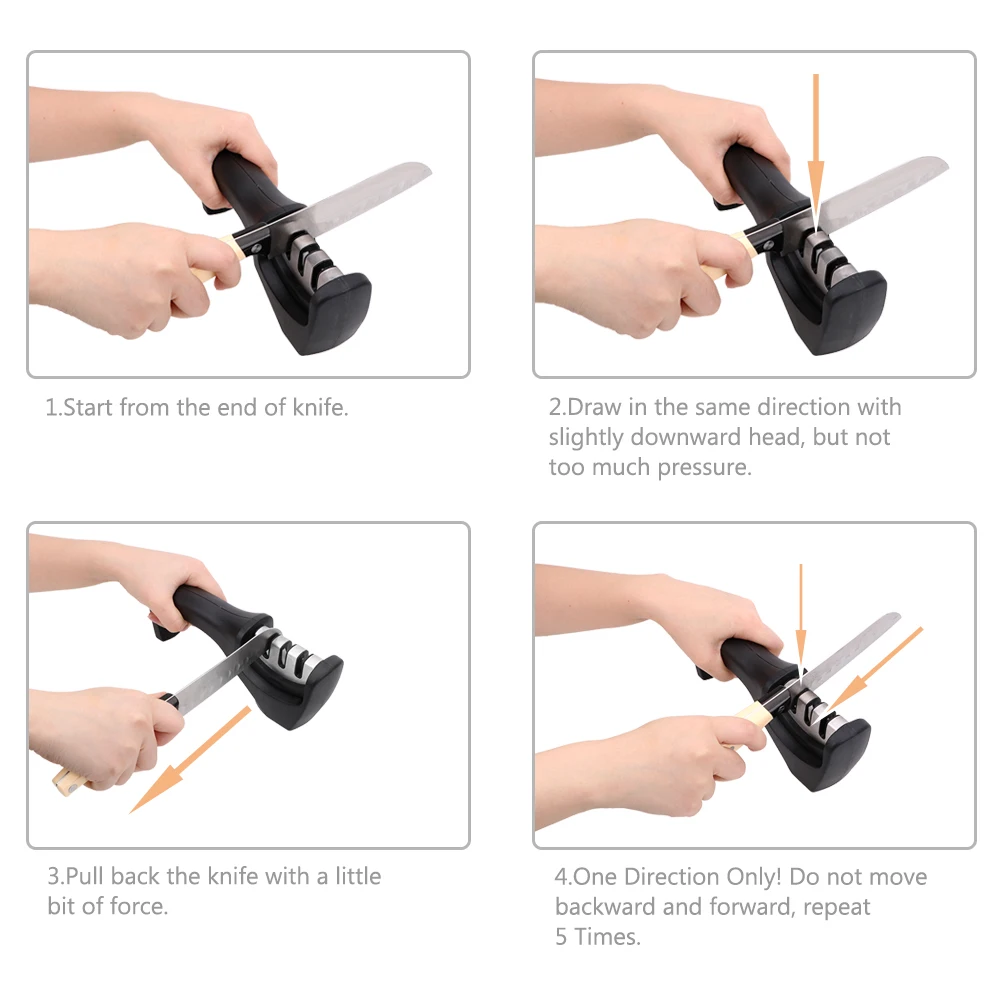 1.Start from the end of knife.

2.Draw in the same direction with slightly downward head, but not too much pressure.

3.Pull back the knife with a little bit of force.

4.One Direction Only! Do not move backward and forward, repeat 5 Times.