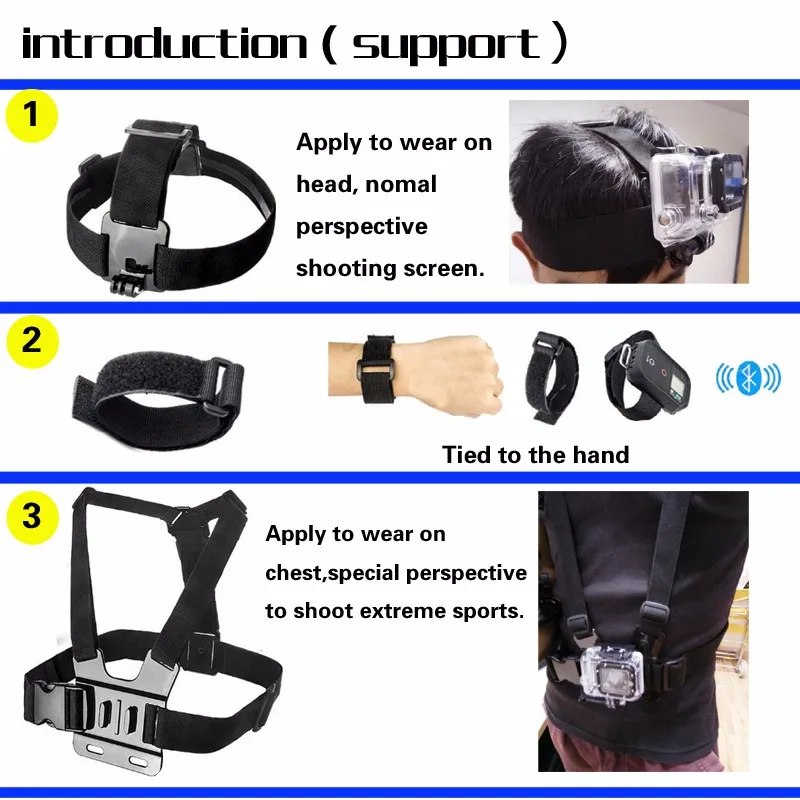 introduction ( support )

1

Apply to wear on head, nomal perspective shooting screen.

2

Tied to the hand

3

Apply to wear on chest,special perspective to shoot extreme sports.