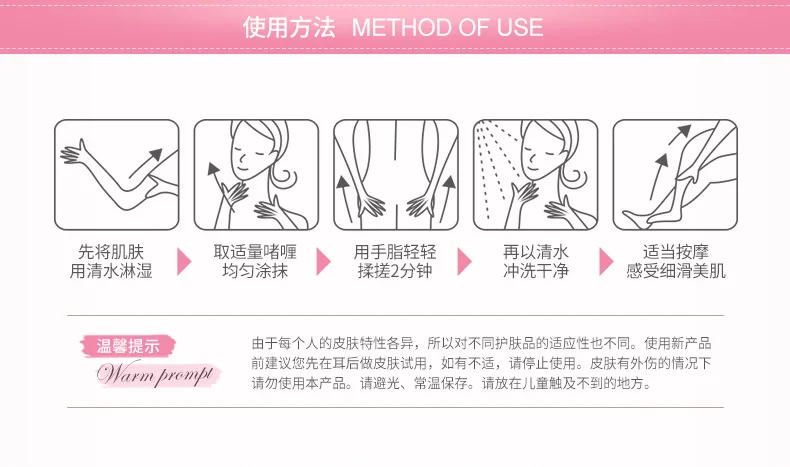 使用方法 METHOD OF USE

先将肌肤
用清水淋湿

取适量啫喱
均匀涂抹

用手脂轻轻
揉搓2分钟

再以清水
冲洗干净

适当按摩
感受细滑美肌

温馨提示
Warm prompt

由于每个人的皮肤特性各异，所以对不同护肤品的适应性也不同。使用新产品前建议您先在耳后做皮肤试用，如有不适，请停止使用。皮肤有外伤的情况下请勿使用本产品。请避光、常温保存。请放在儿童触及不到的地方。