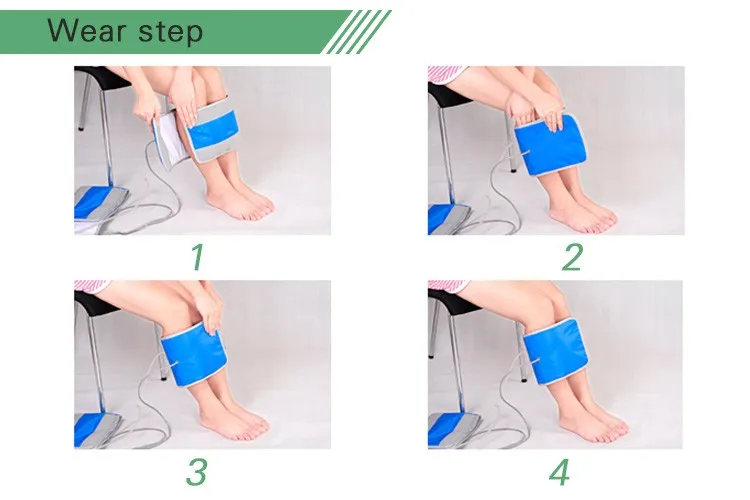 Wear step

1

2

3

4