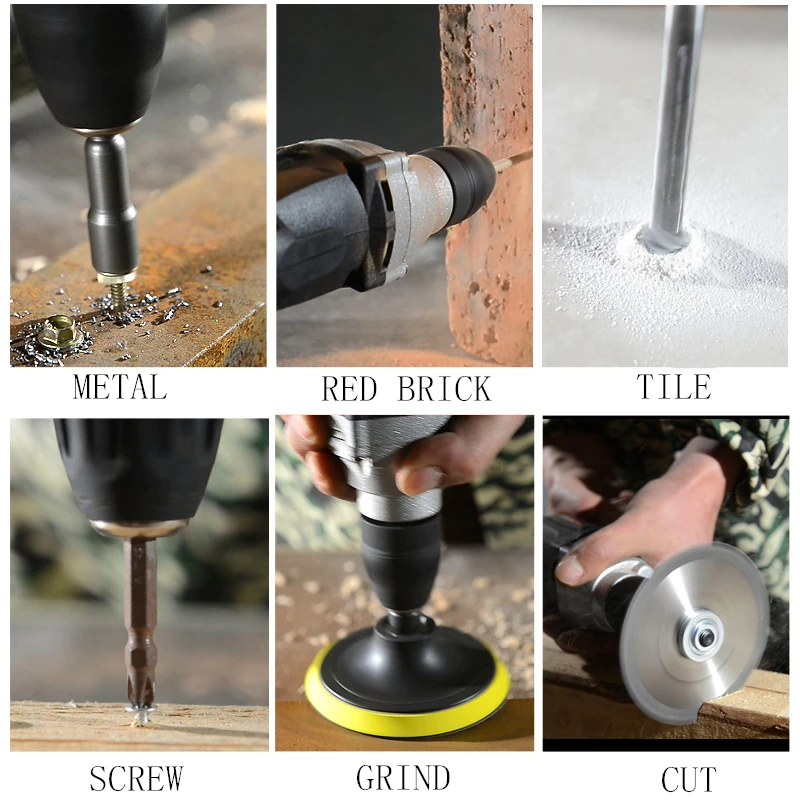 METAL

RED BRICK

TILE

SCREW

GRIND

CUT