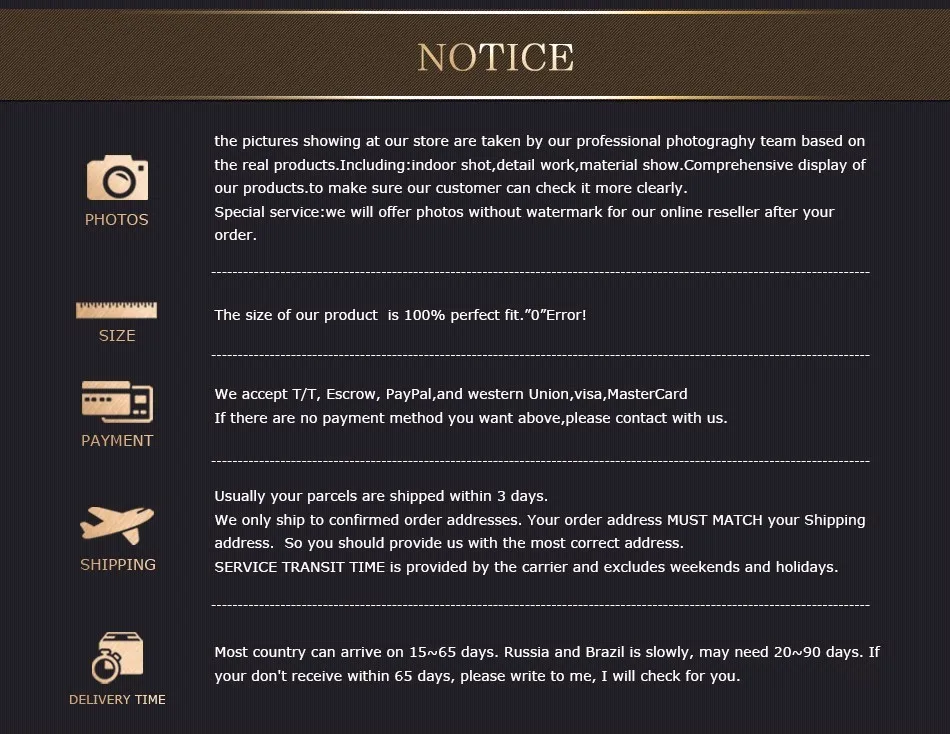 NOTICE

PHOTOS

the pictures showing at our store are taken by our professional photograghy team based on the real products.Including:indoor shot,detail work,material show.Comprehensive display of our products.to make sure our customer can check it more clearly.
Special service:we will offer photos without watermark for our online reseller after your order.

SIZE

The size of our product is 100% perfect fit."0"Error!

PAYMENT

We accept T/T, Escrow, PayPal,and western Union,visa,MasterCard
If there are no payment method you want above,please contact with us.

SHIPPING

Usually your parcels are shipped within 3 days.
We only ship to confirmed order addresses. Your order address MUST MATCH your Shipping address. So you should provide us with the most correct address.
SERVICE TRANSIT TIME is provided by the carrier and excludes weekends and holidays.

DELIVERY TIME

Most country can arrive on 15~65 days. Russia and Brazil is slowly, may need 20~90 days. If your don't receive within 65 days, please write to me, I will check for you.