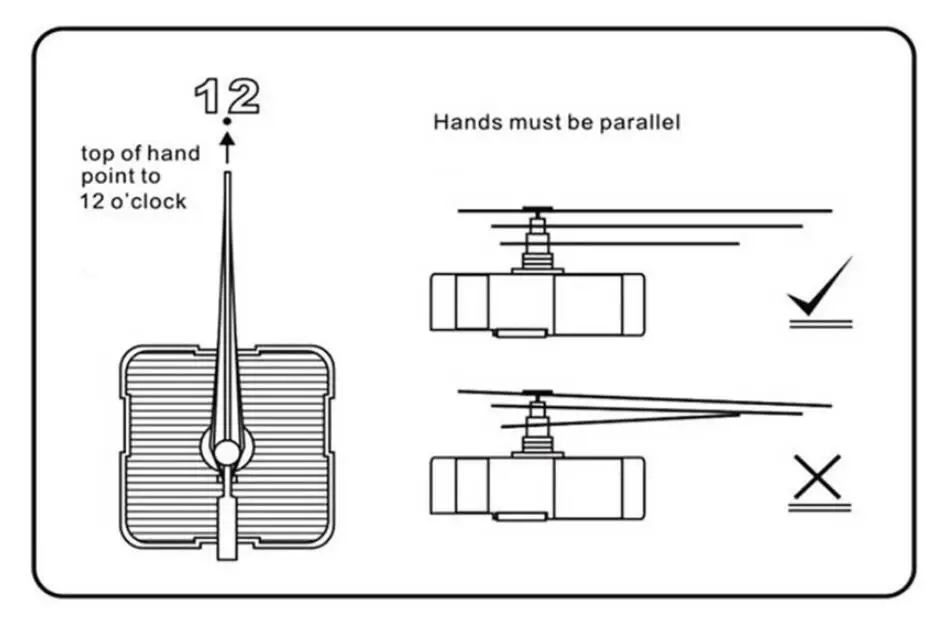 12

top of hand point to 12 o'clock

Hands must be parallel