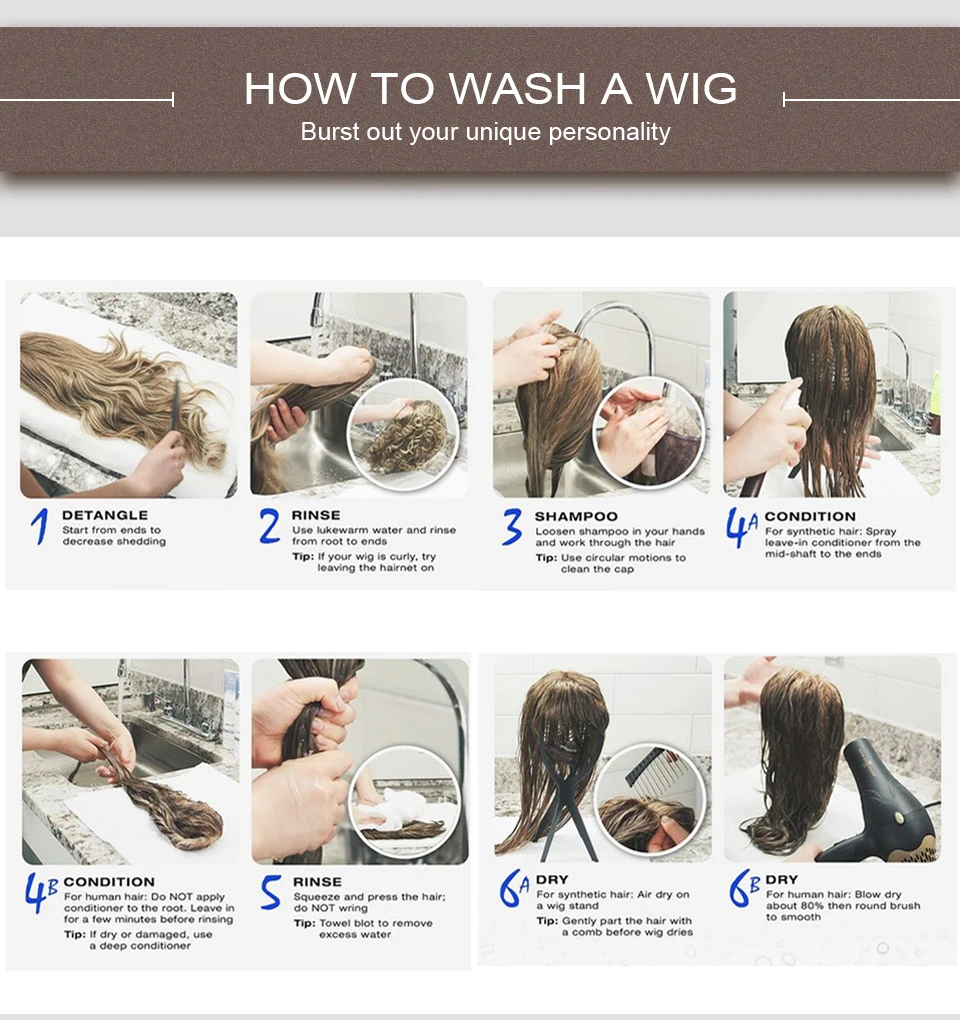 HOW TO WASH A WIG
Burst out your unique personality

1 DETANGLE
Start from ends to decrease shedding

2 RINSE
Use lukewarm water and rinse from root to ends
Tip: If your wig is curly, try leaving the hairnet on

3 SHAMPOO
Loosen shampoo in your hands and work through the hair
Tip: Use circular motions to clean the cap

4A CONDITION
For synthetic hair: Spray leave-in conditioner from the mid-shaft to the ends

4B CONDITION
For human hair: Do NOT apply conditioner to the root. Leave in for a few minutes before rinsing
Tip: If dry or damaged, use a deep conditioner

5 RINSE
Squeeze and press the hair; do NOT wring
Tip: Towel blot to remove excess water

6A DRY
For synthetic hair: Air dry on a wig stand
Tip: Gently part the hair with a comb before wig dries

6B DRY
For human hair: Blow dry about 80% then round brush to smooth