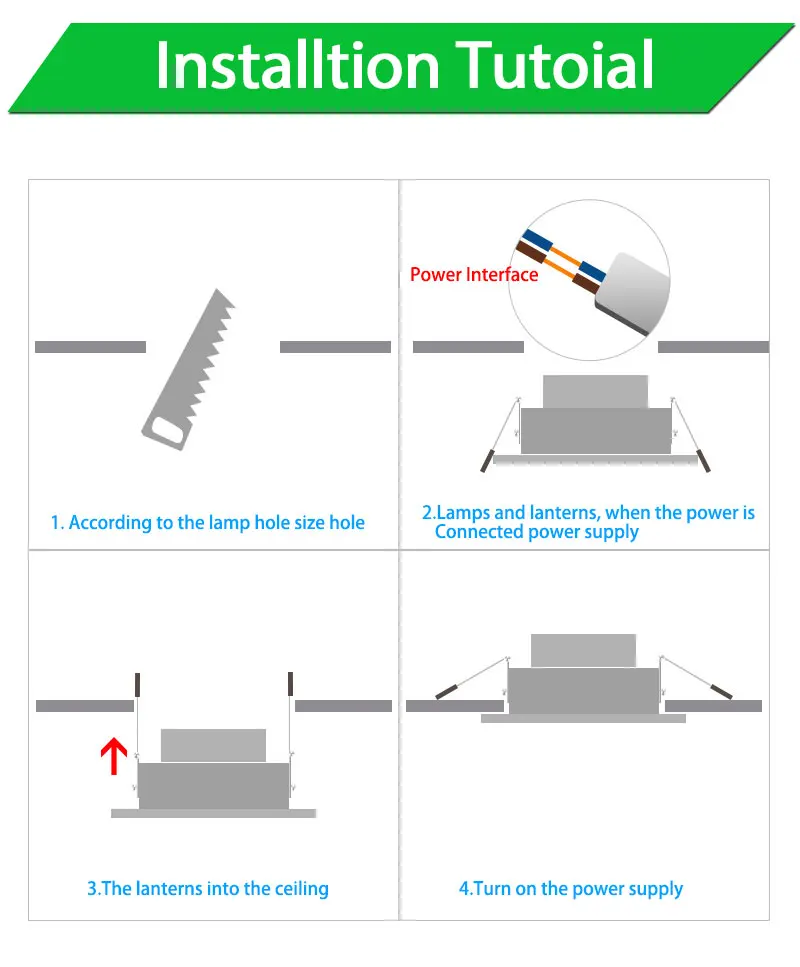 Installtion Tutoial

1. According to the lamp hole size hole

Power Interface

2.Lamps and lanterns, when the power is Connected power supply

3.The lanterns into the ceiling

4.Turn on the power supply