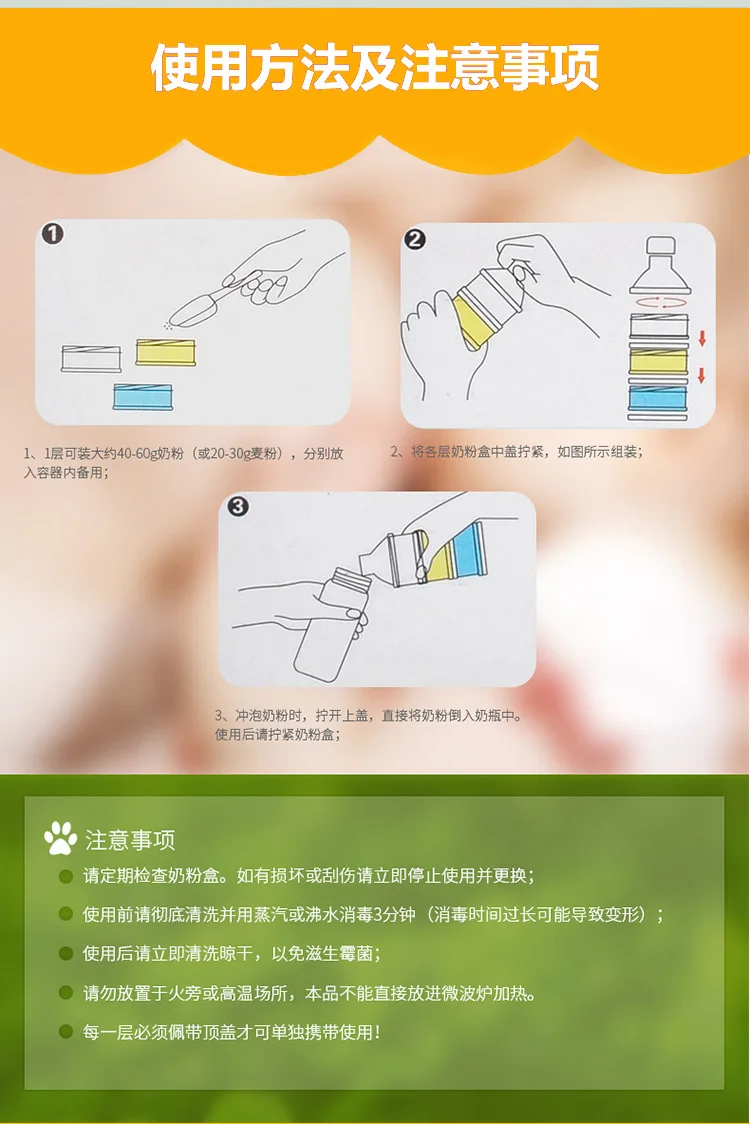 使用方法及注意事项

1

1、1层可装大约40-60g奶粉（或20-30g麦粉），分别放入容器内备用；

2

2、将各层奶粉盒中盖拧紧，如图所示组装；

3

3、冲泡奶粉时，拧开上盖，直接将奶粉倒入奶瓶中。使用后请拧紧奶粉盒；

注意事项

请定期检查奶粉盒。如有损坏或刮伤请立即停止使用并更换；

使用前请彻底清洗并用蒸汽或沸水消毒3分钟（消毒时间过长可能导致变形）；

使用后请立即清洗晾干，以免滋生霉菌；

请勿放置于火旁或高温场所，本品不能直接放进微波炉加热。

每一层必须佩带顶盖才可单独携带使用！