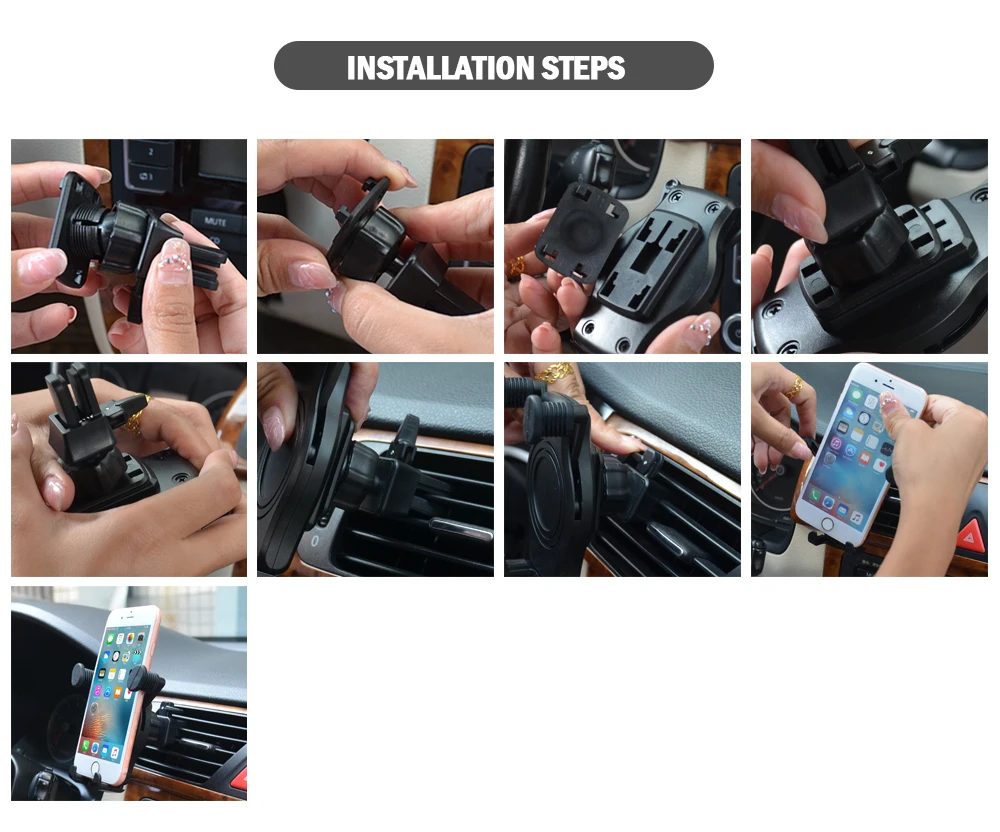 INSTALLATION STEPS

2

MUTE