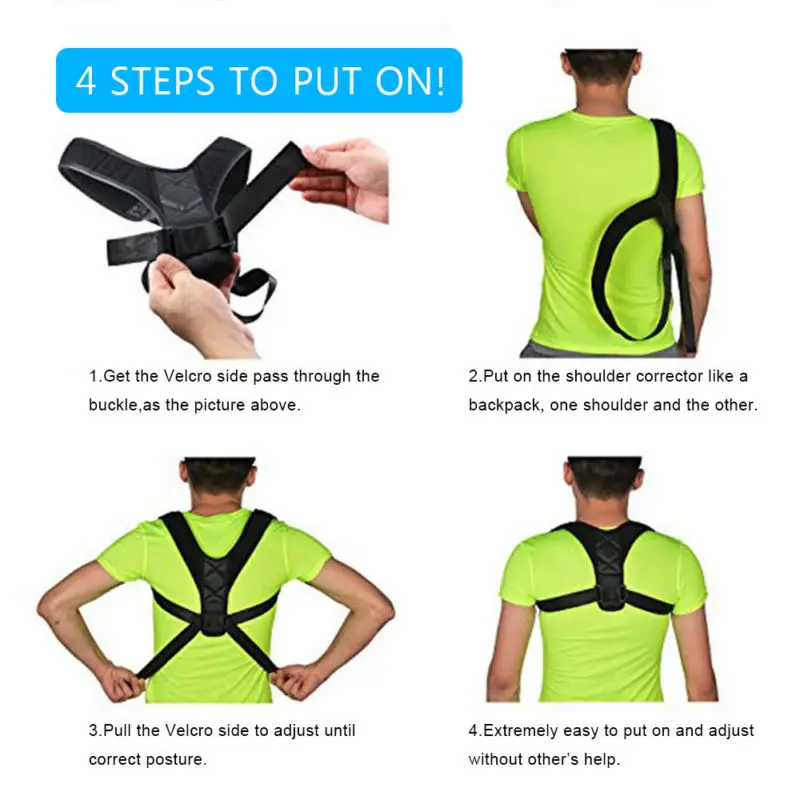 4 STEPS TO PUT ON!

1.Get the Velcro side pass through the buckle,as the picture above.

2.Put on the shoulder corrector like a backpack, one shoulder and the other.

3.Pull the Velcro side to adjust until correct posture.

4.Extremely easy to put on and adjust without other's help.