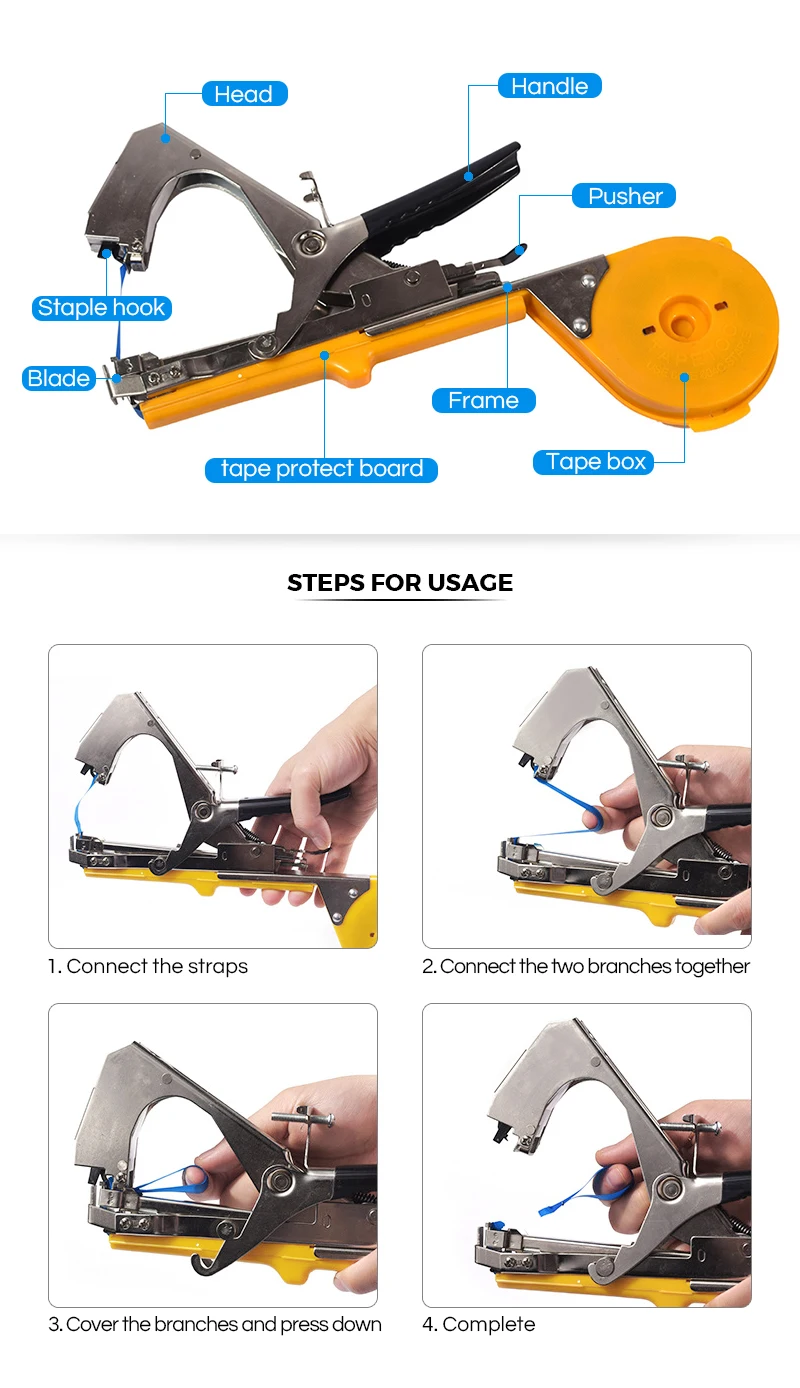 Head
Handle
Pusher
Staple hook
Blade
Frame
tape protect board
Tape box

STEPS FOR USAGE

1. Connect the straps

2. Connect the two branches together

3. Cover the branches and press down

4. Complete