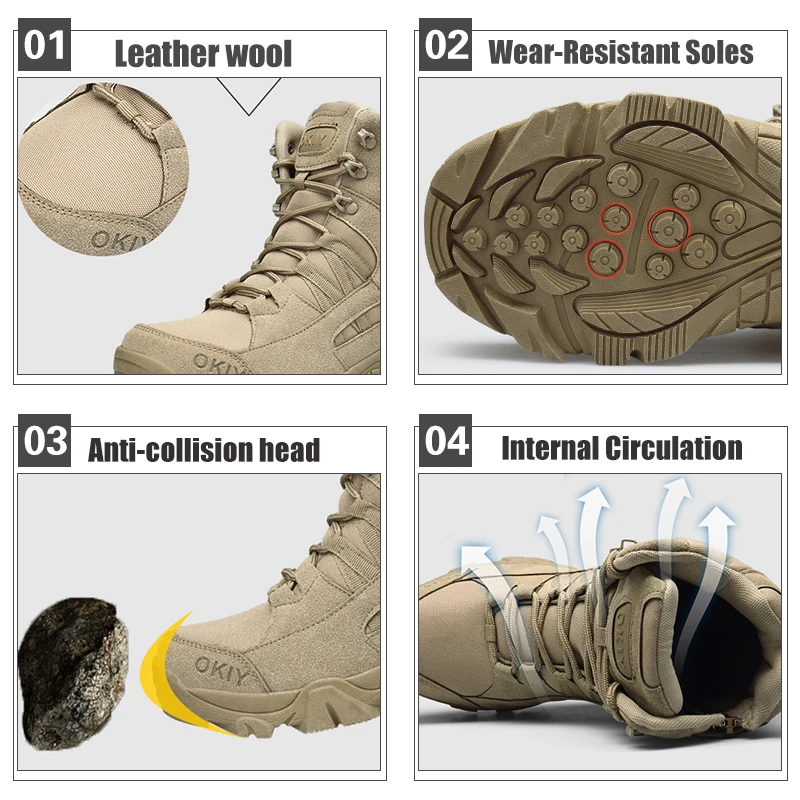 01 Leather wool

OKIY

OKIY

OKIY

02 Wear-Resistant Soles

03 Anti-collision head

OKIY

04 Internal Circulation