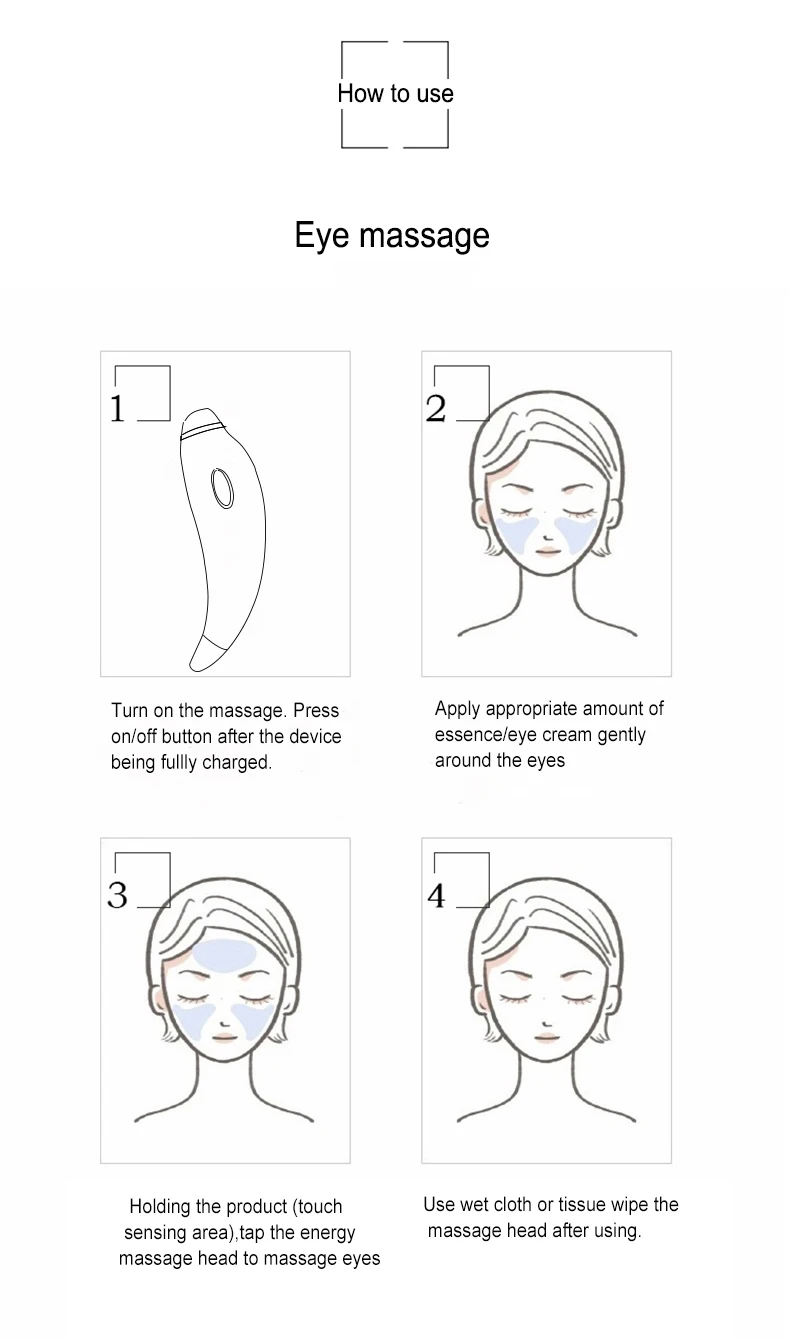 How to use

Eye massage

1

Turn on the massage. Press on/off button after the device being fullly charged.

2

Apply appropriate amount of essence/eye cream gently around the eyes

3

Holding the product (touch sensing area),tap the energy massage head to massage eyes

4

Use wet cloth or tissue wipe the massage head after using.