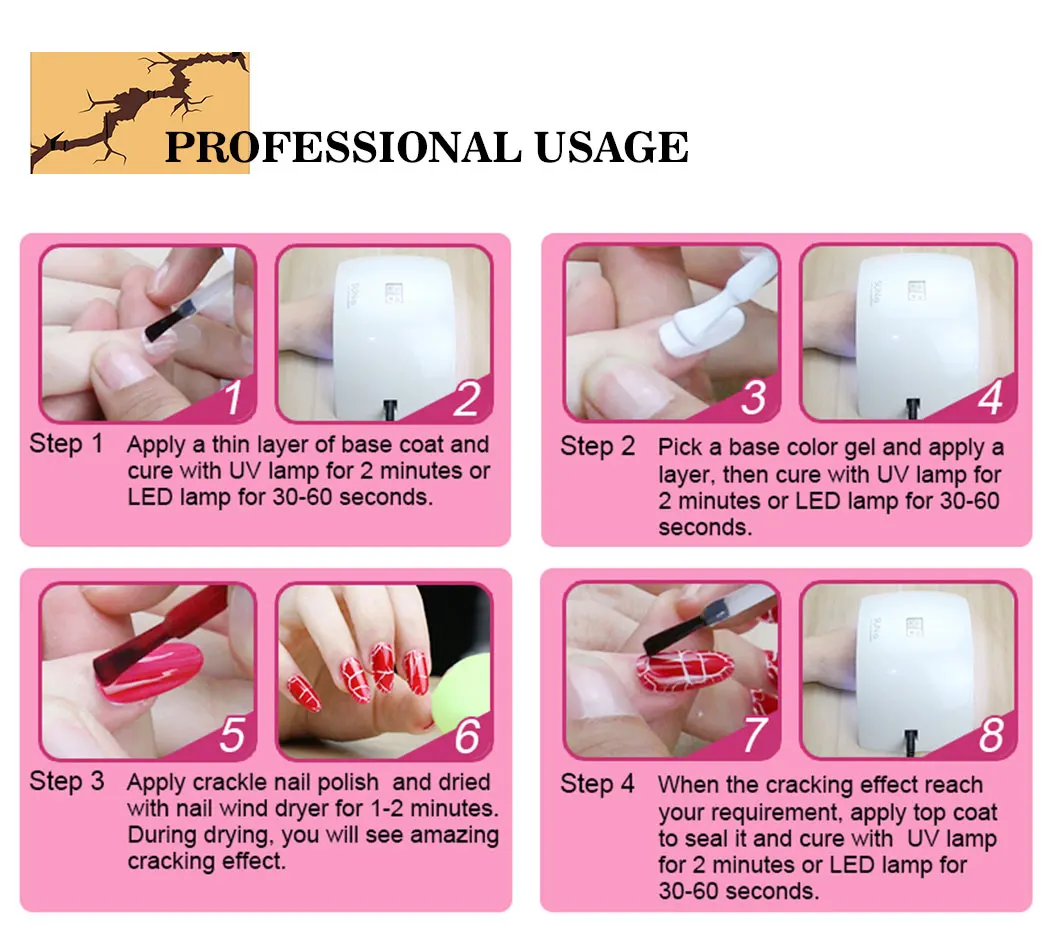 PROFESSIONAL USAGE

1

2

Step 1 Apply a thin layer of base coat and cure with UV lamp for 2 minutes or LED lamp for 30-60 seconds.

3

4

Step 2 Pick a base color gel and apply a layer, then cure with UV lamp for 2 minutes or LED lamp for 30-60 seconds.

5

6

Step 3 Apply crackle nail polish and dried with nail wind dryer for 1-2 minutes. During drying, you will see amazing cracking effect.

7

8

Step 4 When the cracking effect reach your requirement, apply top coat to seal it and cure with UV lamp for 2 minutes or LED lamp for 30-60 seconds.