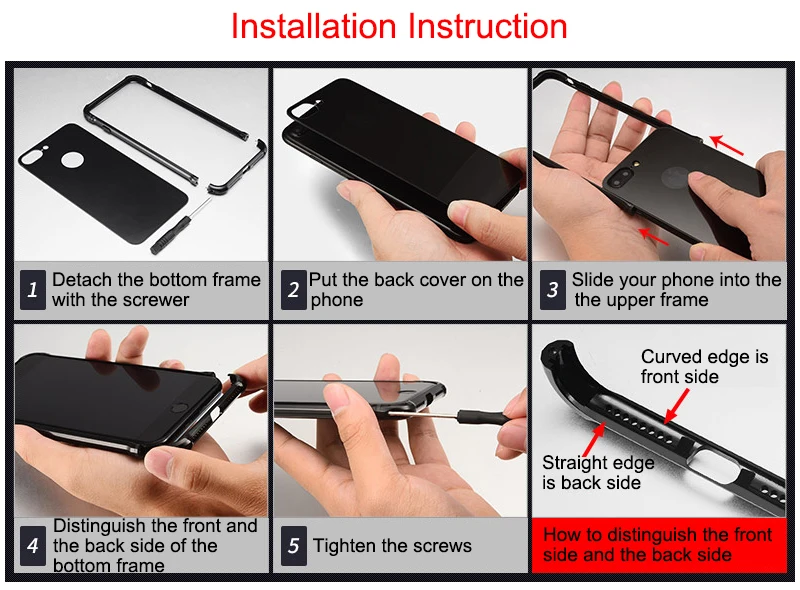 Installation Instruction

1 Detach the bottom frame with the screwer

2 Put the back cover on the phone

3 Slide your phone into the the upper frame

4 Distinguish the front and the back side of the bottom frame

5 Tighten the screws

Curved edge is front side

Straight edge is back side

How to distinguish the front side and the back side