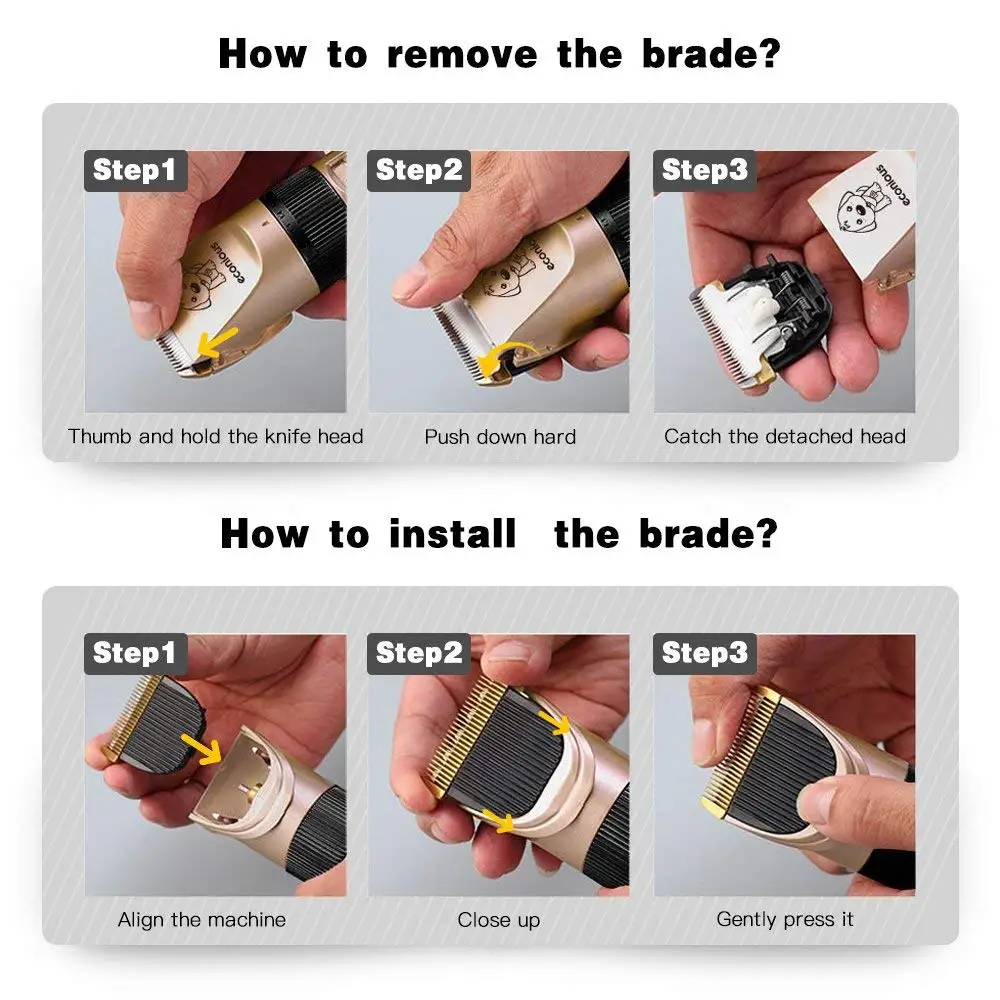 How to remove the brade?

Step1
econious
Thumb and hold the knife head

Step2
econious
Push down hard

Step3
econious
Catch the detached head

How to install the brade?

Step1
Align the machine

Step2
Close up

Step3
Gently press it