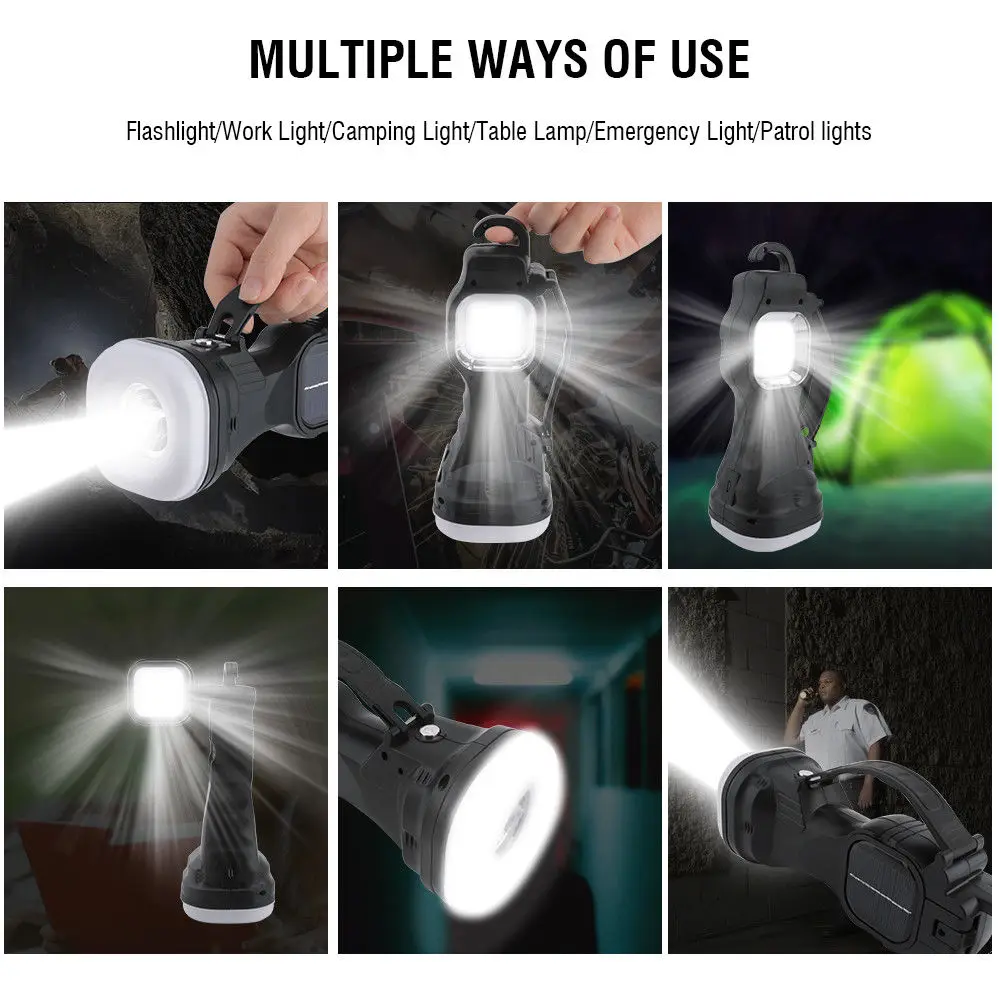 MULTIPLE WAYS OF USE

Flashlight/Work Light/Camping Light/Table Lamp/Emergency Light/Patrol lights