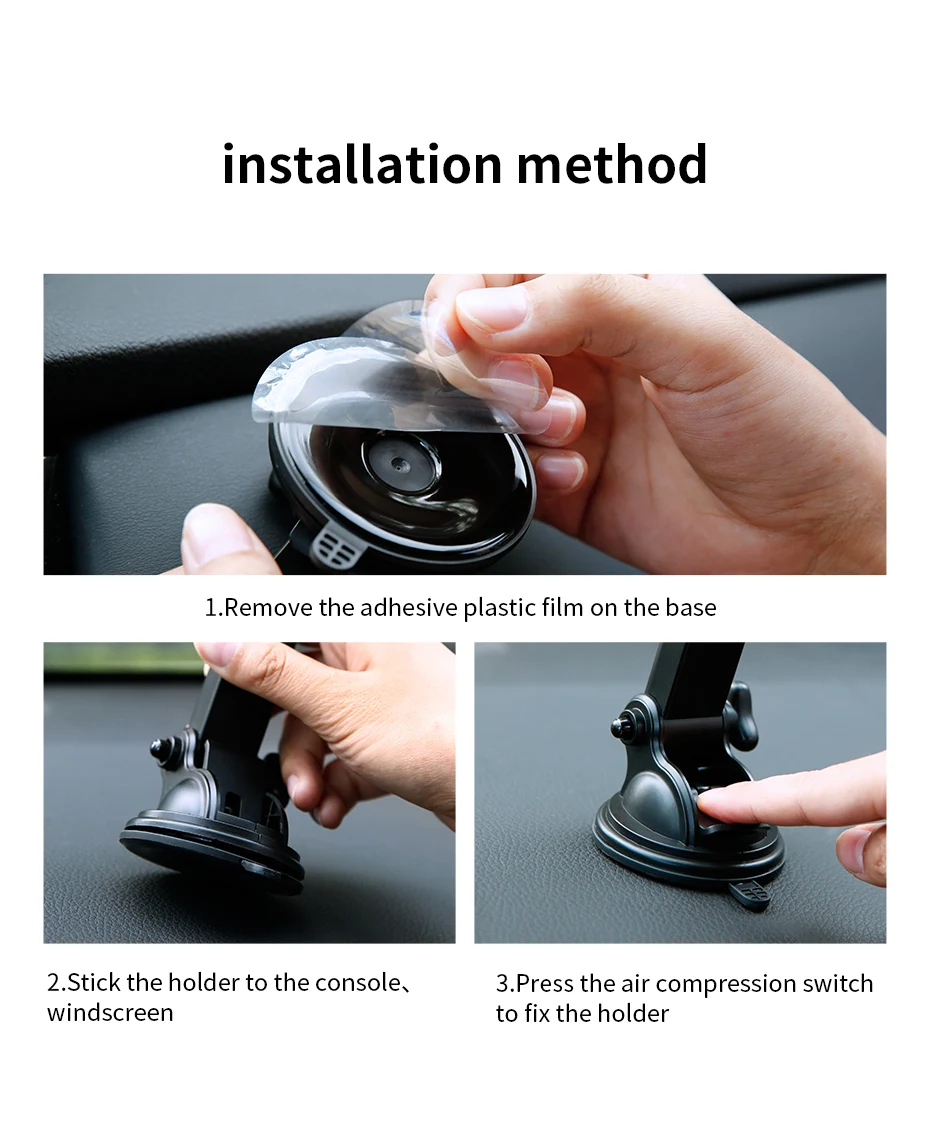 installation method

1.Remove the adhesive plastic film on the base

2.Stick the holder to the console、windscreen

3.Press the air compression switch to fix the holder