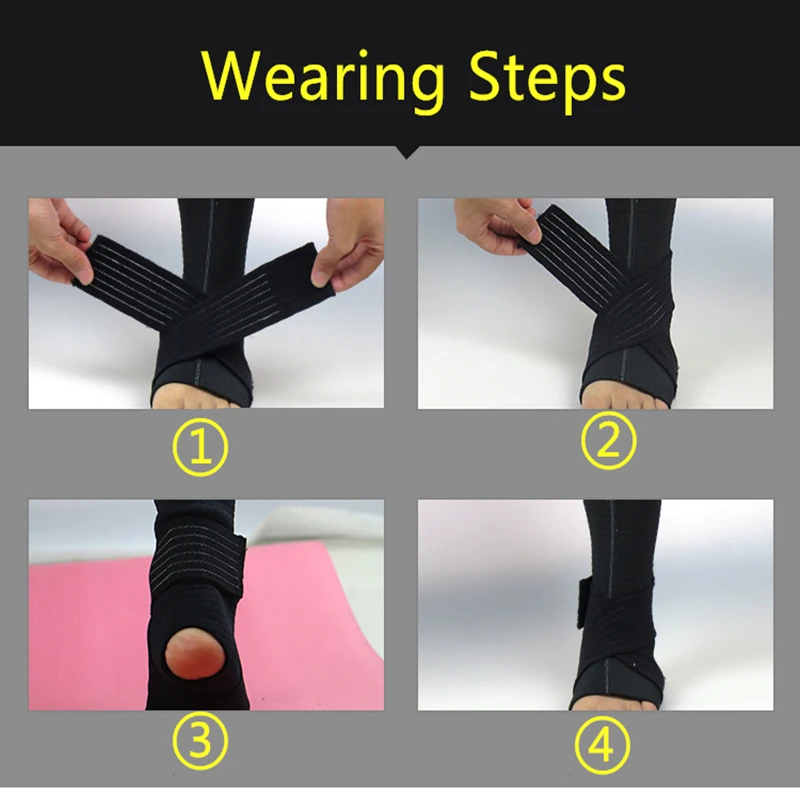 Wearing Steps

①

②

③

④