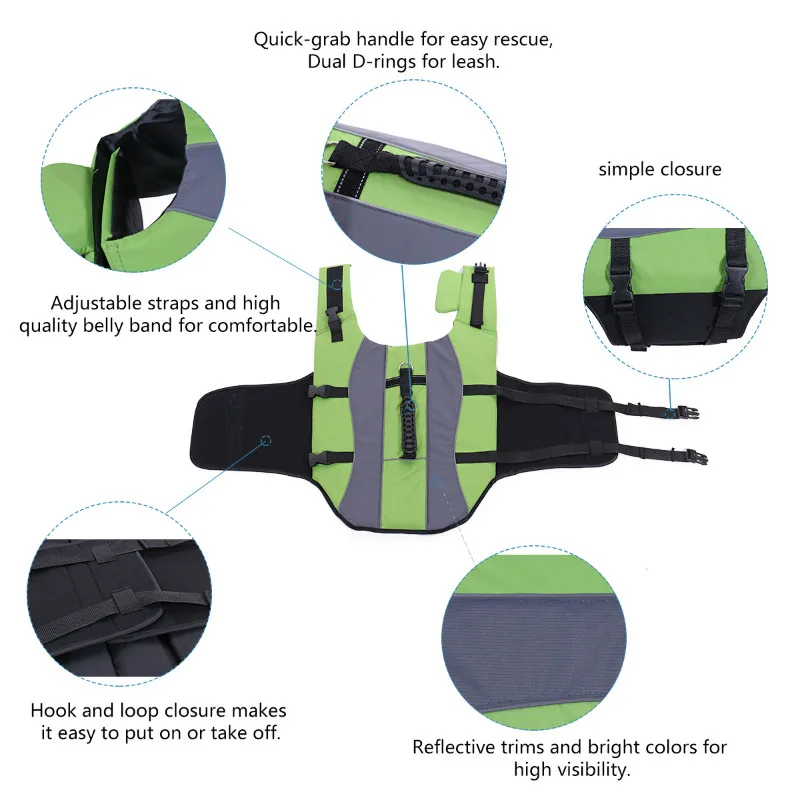 Quick-grab handle for easy rescue,
Dual D-rings for leash.

simple closure

Adjustable straps and high quality belly band for comfortable.

Hook and loop closure makes it easy to put on or take off.

Reflective trims and bright colors for high visibility.