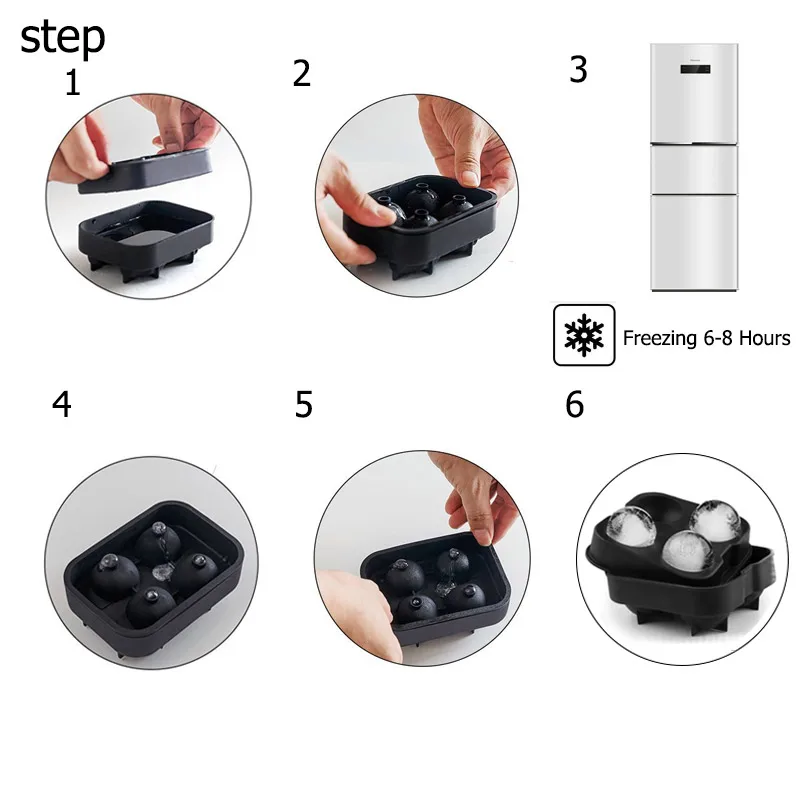 step

1

2

3

Freezing 6-8 Hours

4

5

6