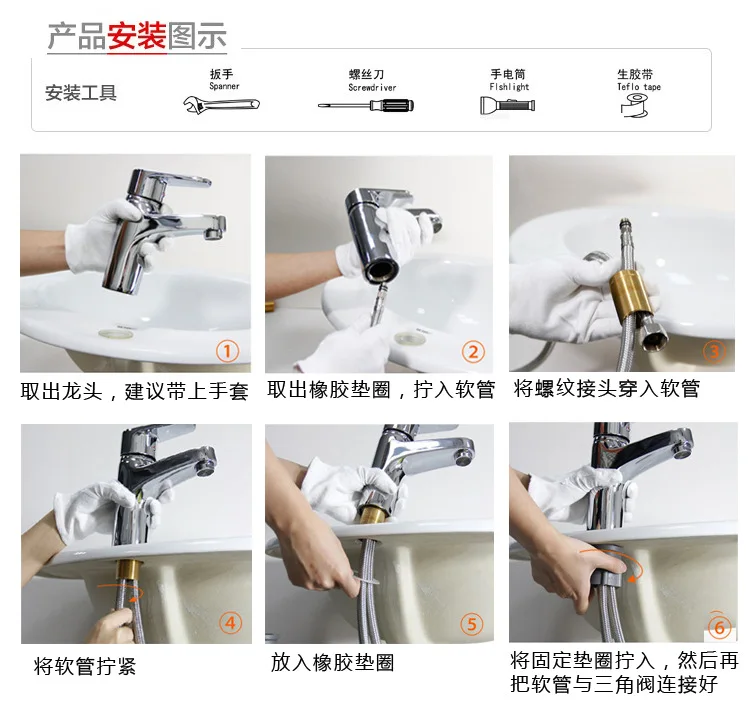 产品安装图示

安装工具

扳手
Spanner

螺丝刀
Screwdriver

手电筒
Flshlight

生胶带
Teflo tape

①
取出龙头，建议带上手套

②
取出橡胶垫圈，拧入软管

③
将螺纹接头穿入软管

④
将软管拧紧

⑤
放入橡胶垫圈

⑥
将固定垫圈拧入，然后再把软管与三角阀连接好