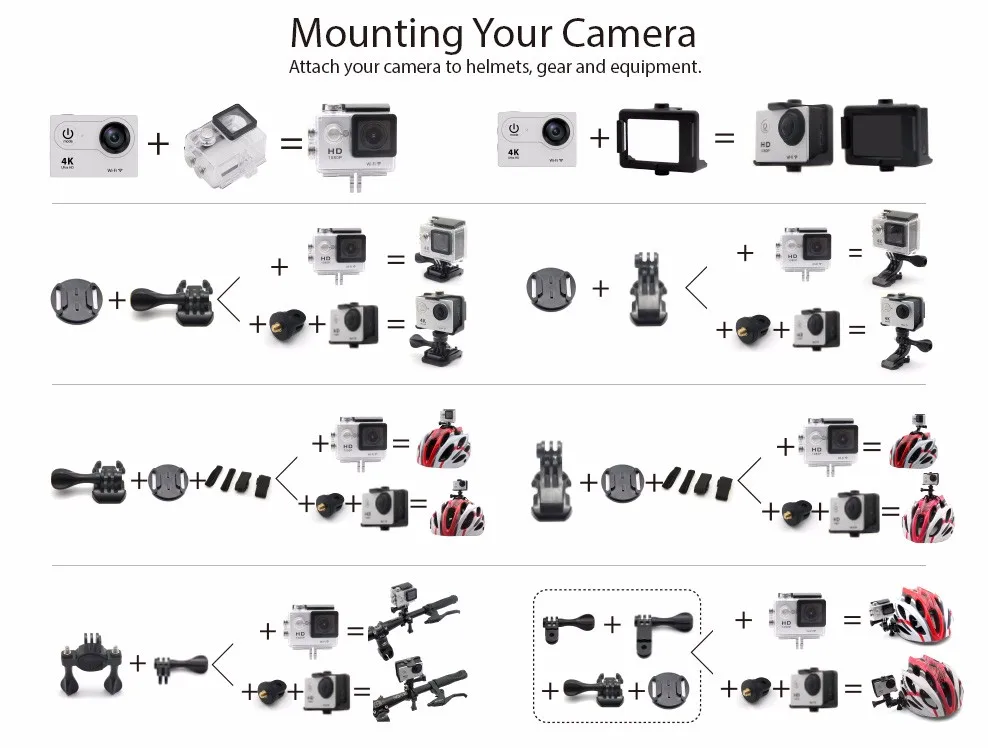 Mounting Your Camera
Attach your camera to helmets, gear and equipment.

4K

HD

4K

HD