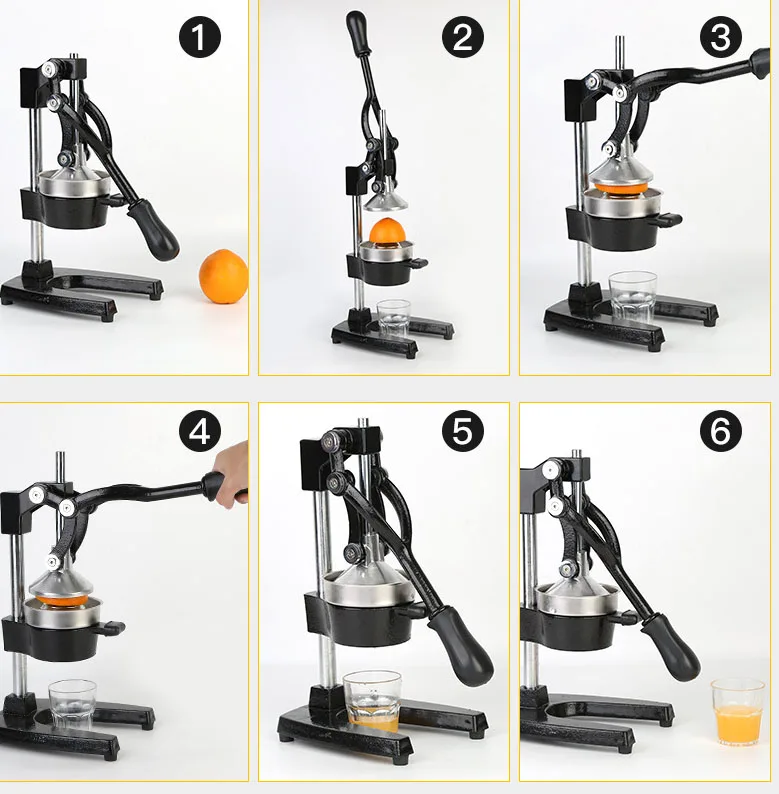 1

2

3

4

5

6