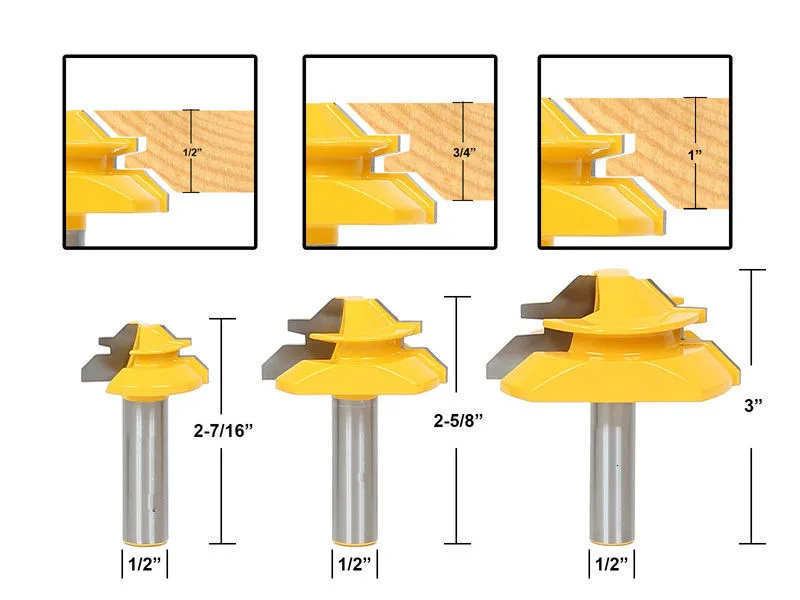 1/2"

3/4"

1"

2-7/16"

2-5/8"

3"

1/2"

1/2"

1/2"