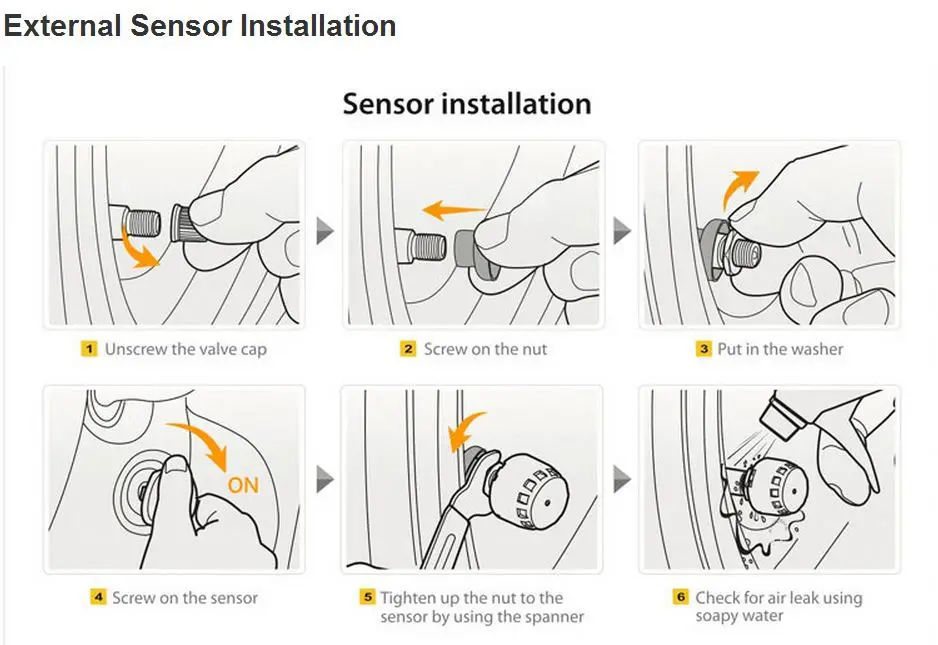 External Sensor Installation

Sensor installation

1 Unscrew the valve cap

2 Screw on the nut

3 Put in the washer

ON

4 Screw on the sensor

5 Tighten up the nut to the sensor by using the spanner

6 Check for air leak using soapy water