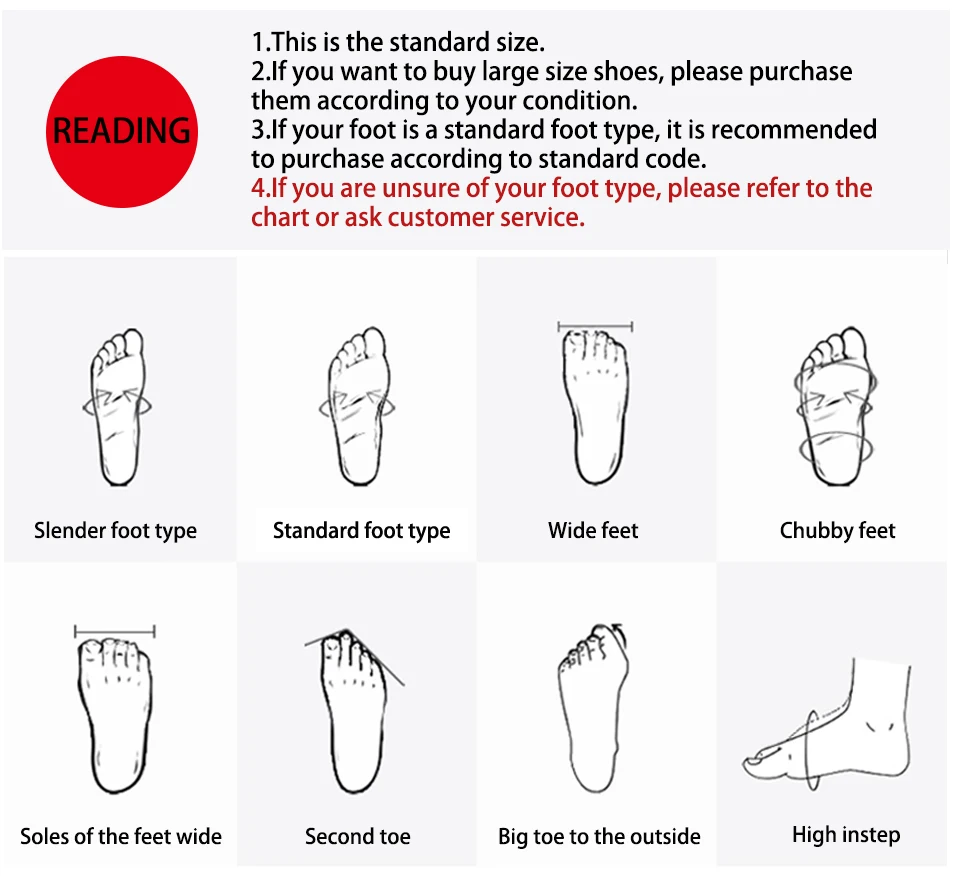 READING

1.This is the standard size.
2.If you want to buy large size shoes, please purchase them according to your condition.
3.If your foot is a standard foot type, it is recommended to purchase according to standard code.
4.If you are unsure of your foot type, please refer to the chart or ask customer service.

Slender foot type

Standard foot type

Wide feet

Chubby feet

Soles of the feet wide

Second toe

Big toe to the outside

High instep