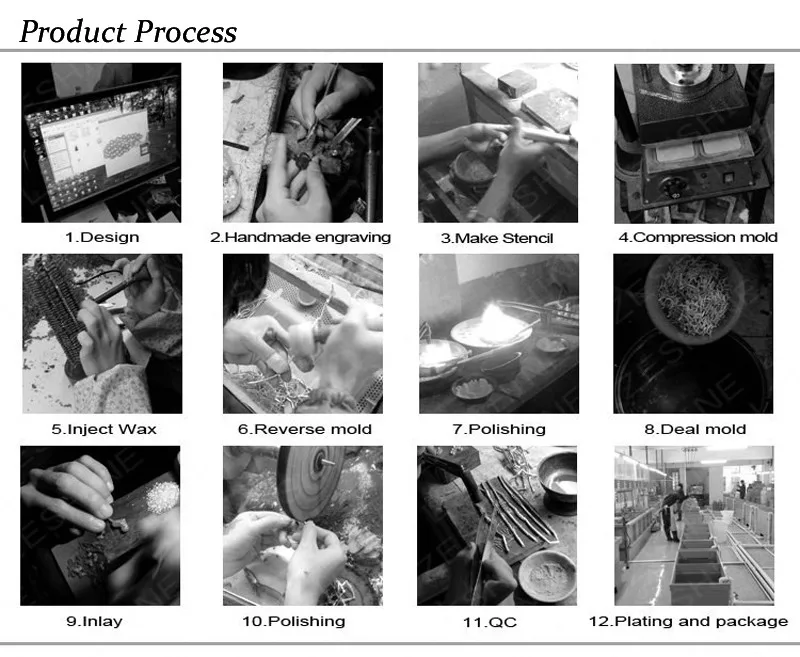 Product Process

1.Design

2.Handmade engraving

3.Make Stencil

4.Compression mold

5.Inject Wax

6.Reverse mold

7.Polishing

8.Deal mold

9.Inlay

10.Polishing

11.QC

12.Plating and package