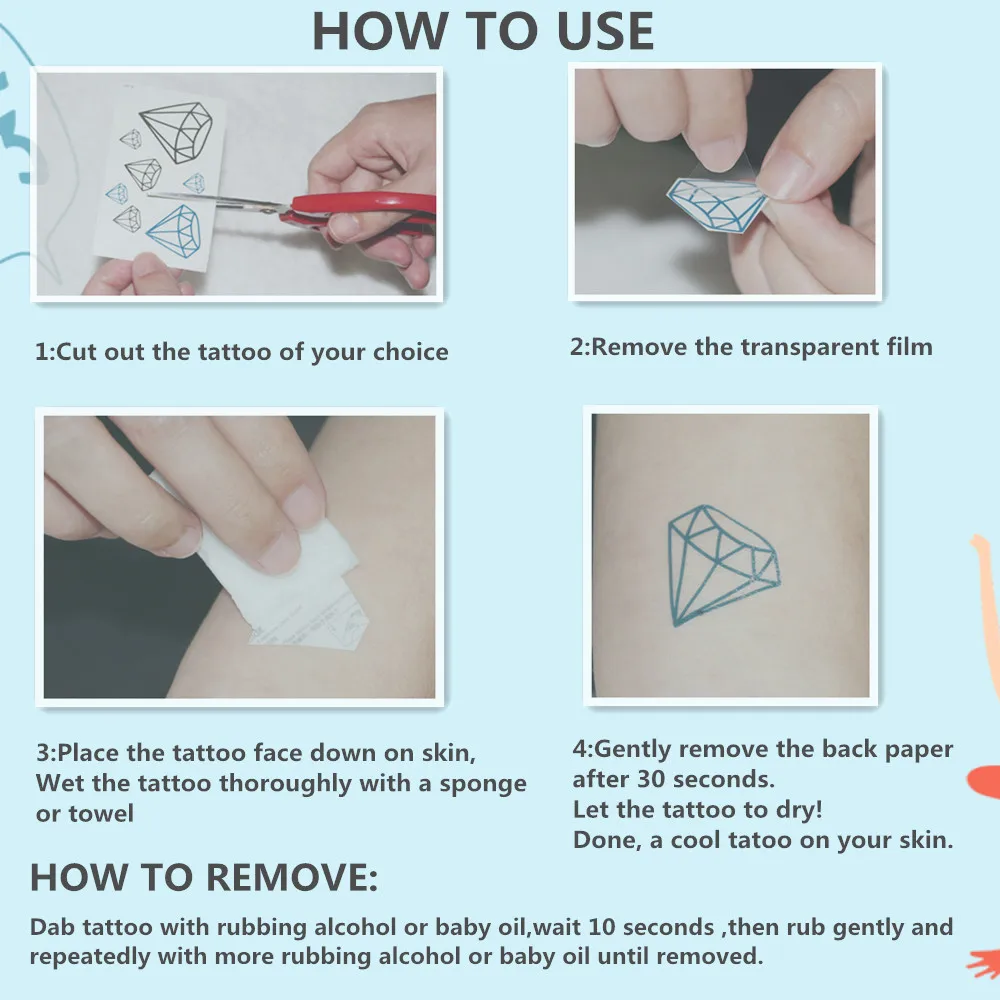 HOW TO USE

1:Cut out the tattoo of your choice

2:Remove the transparent film

3:Place the tattoo face down on skin, Wet the tattoo thoroughly with a sponge or towel

4:Gently remove the back paper after 30 seconds.
Let the tattoo to dry!
Done, a cool tatoo on your skin.

HOW TO REMOVE:

Dab tattoo with rubbing alcohol or baby oil,wait 10 seconds ,then rub gently and repeatedly with more rubbing alcohol or baby oil until removed.