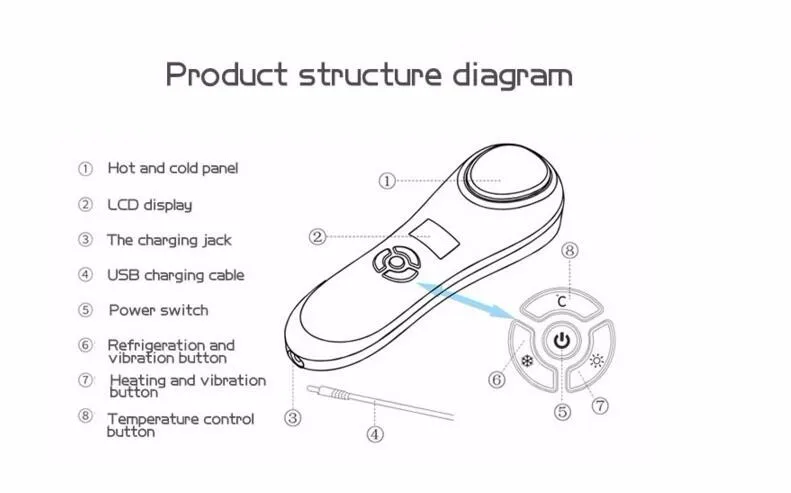 Product structure diagram

① Hot and cold panel

② LCD display

③ The charging jack

④ USB charging cable

⑤ Power switch

⑥ Refrigeration and vibration button

⑦ Heating and vibration button

⑧ Temperature control button

①
②
⑧
℃
⑥
⑤
⑦
③
④