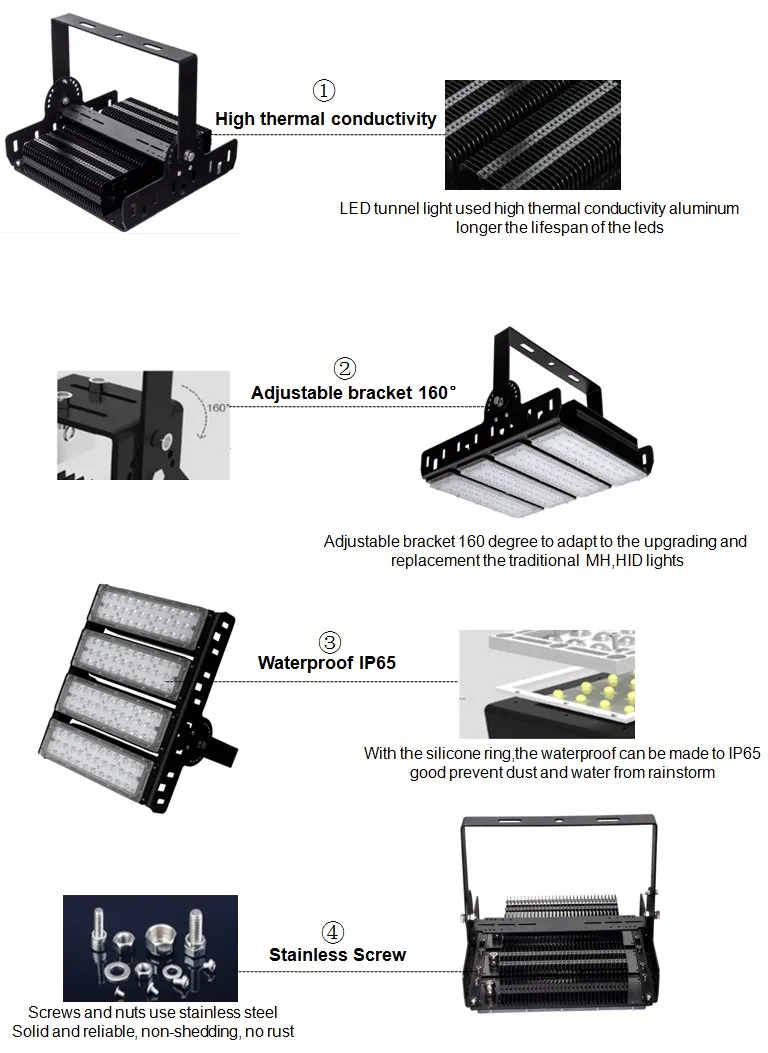 ①
High thermal conductivity

LED tunnel light used high thermal conductivity aluminum longer the lifespan of the leds

②
Adjustable bracket 160°

160°

Adjustable bracket 160 degree to adapt to the upgrading and replacement the traditional MH,HID lights

③
Waterproof IP65

With the silicone ring,the waterproof can be made to IP65 good prevent dust and water from rainstorm

④
Stainless Screw

Screws and nuts use stainless steel
Solid and reliable, non-shedding, no rust