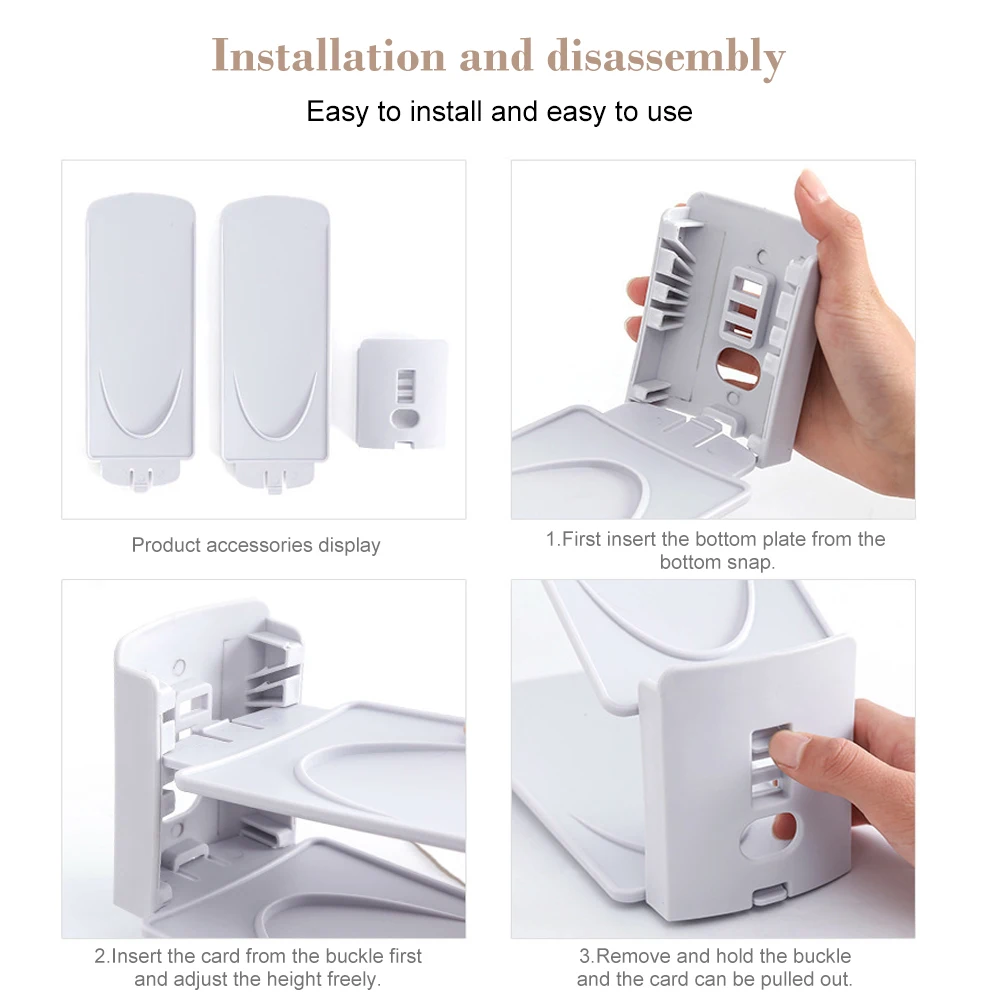 Installation and disassembly

Easy to install and easy to use

Product accessories display

1.First insert the bottom plate from the bottom snap.

2.Insert the card from the buckle first and adjust the height freely.

3.Remove and hold the buckle and the card can be pulled out.