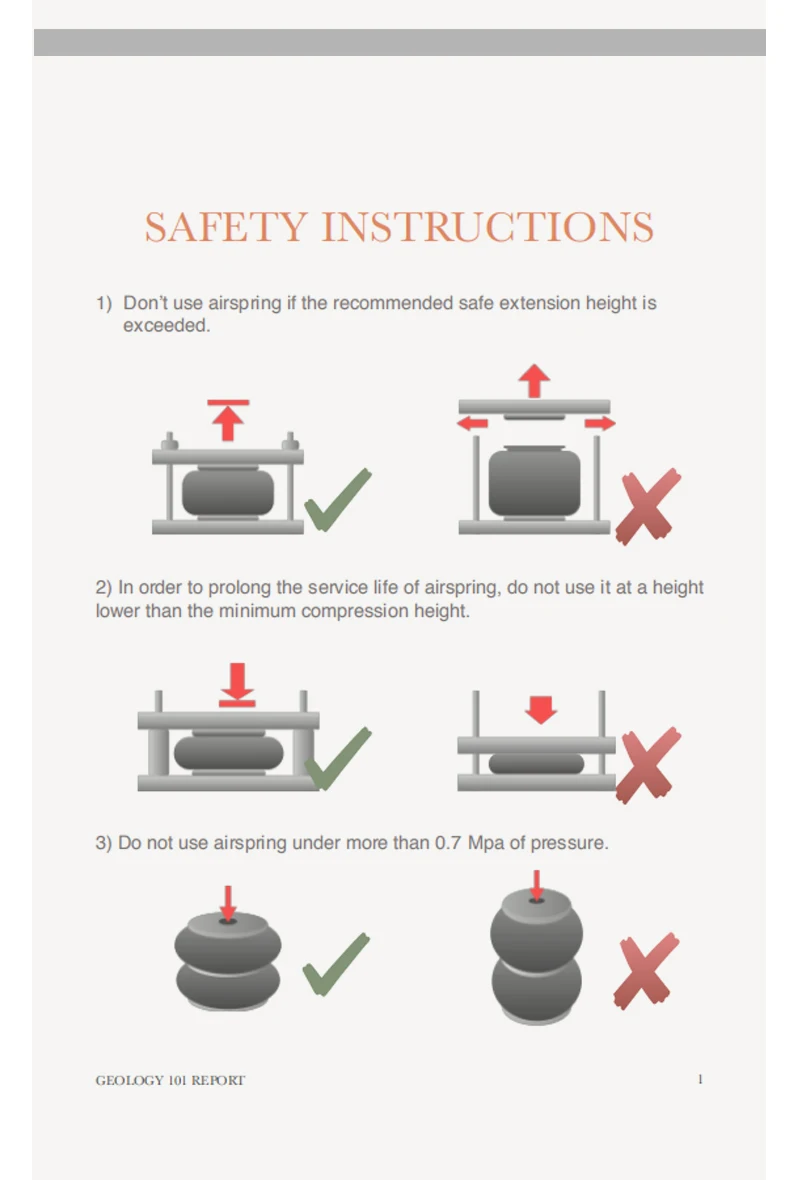 SAFETY INSTRUCTIONS

1) Don't use airspring if the recommended safe extension height is exceeded.

2) In order to prolong the service life of airspring, do not use it at a height lower than the minimum compression height.

3) Do not use airspring under more than 0.7 Mpa of pressure.

GEOLOGY 101 REPORT

1