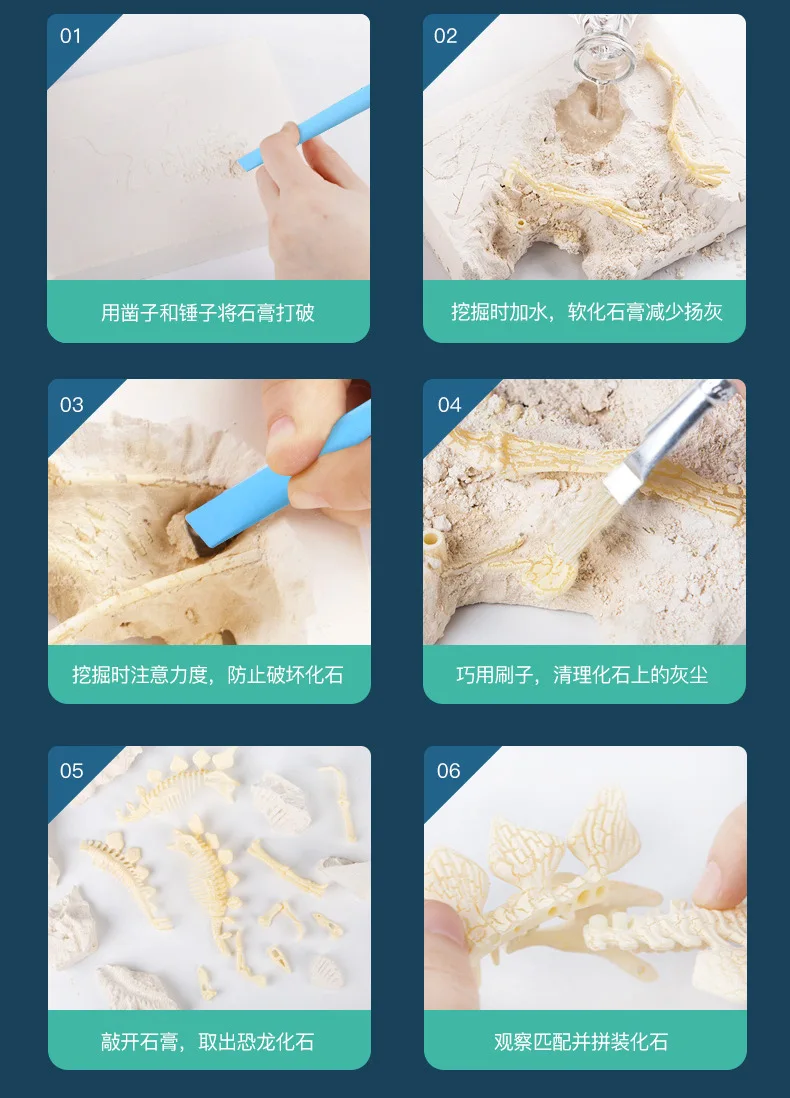 01

用凿子和锤子将石膏打破

02

挖掘时加水，软化石膏减少扬灰

03

挖掘时注意力度，防止破坏化石

04

巧用刷子，清理化石上的灰尘

05

敲开石膏，取出恐龙化石

06

观察匹配并拼装化石