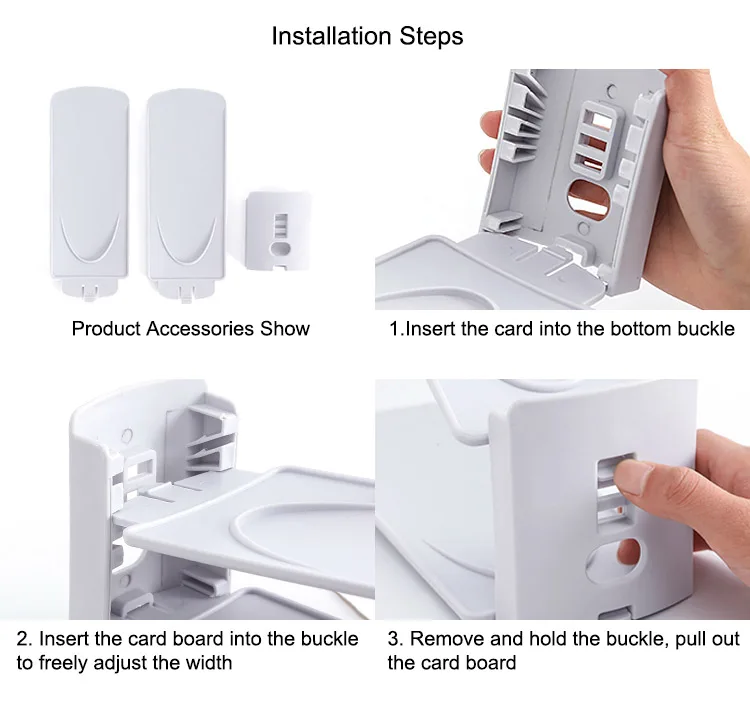 Installation Steps

Product Accessories Show

1.Insert the card into the bottom buckle

2. Insert the card board into the buckle to freely adjust the width

3. Remove and hold the buckle, pull out the card board