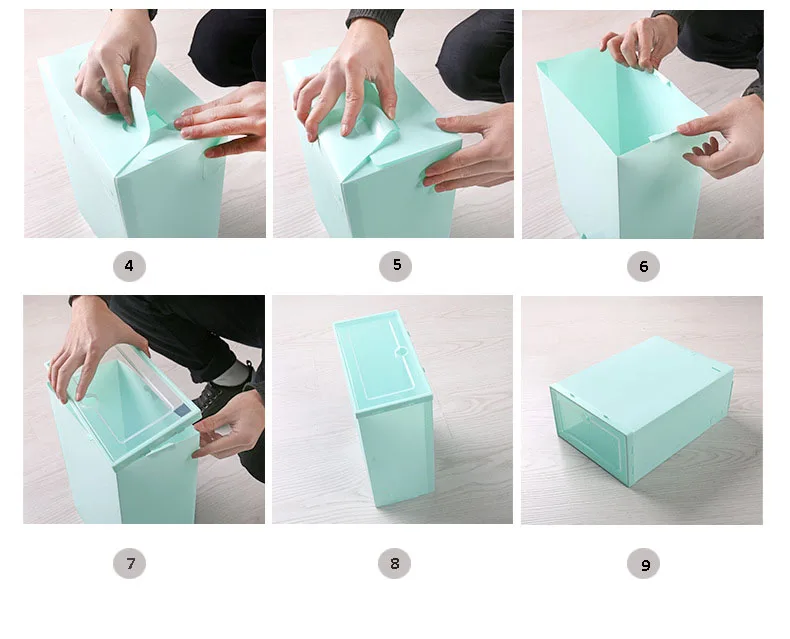 4

5

6

7

8

9